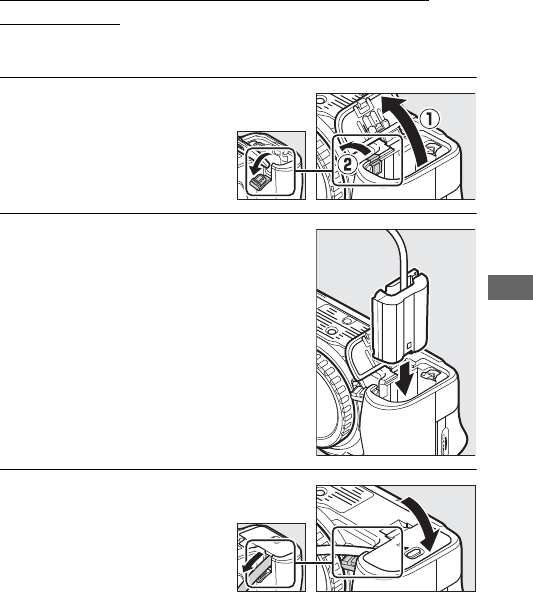 ①
②