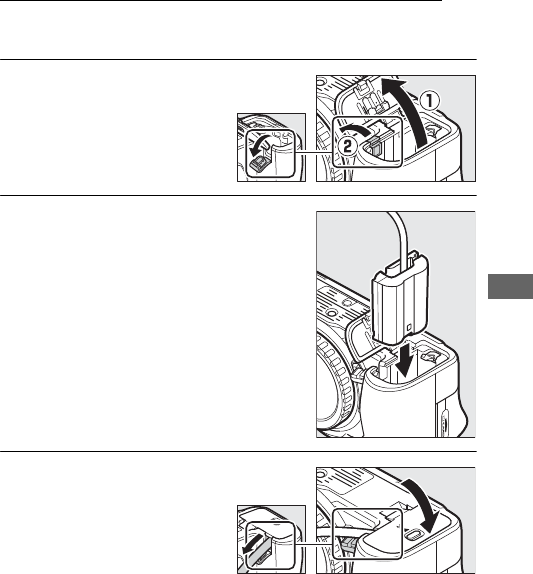 ①

②