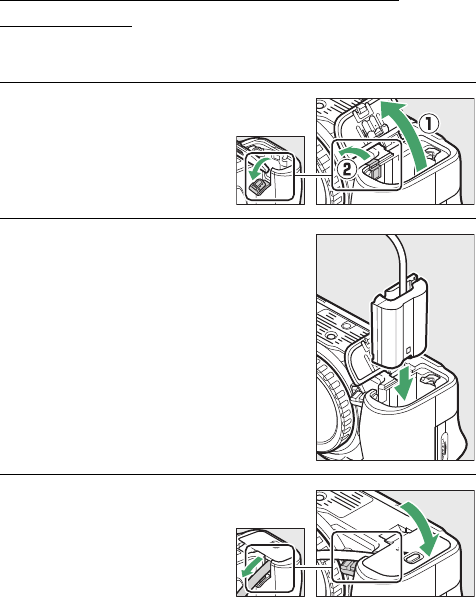 ①
②