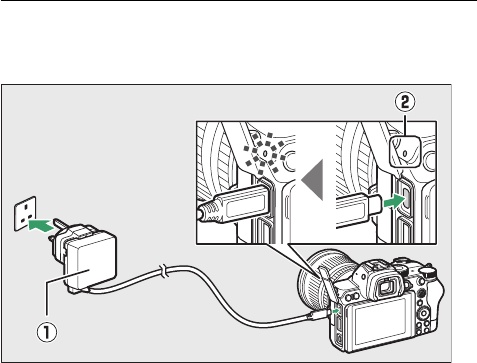 ②
①