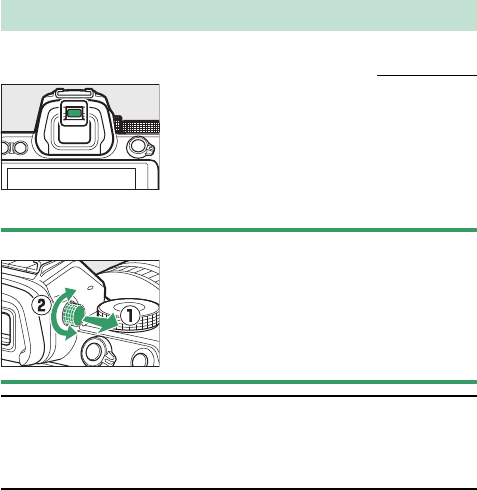 2

1