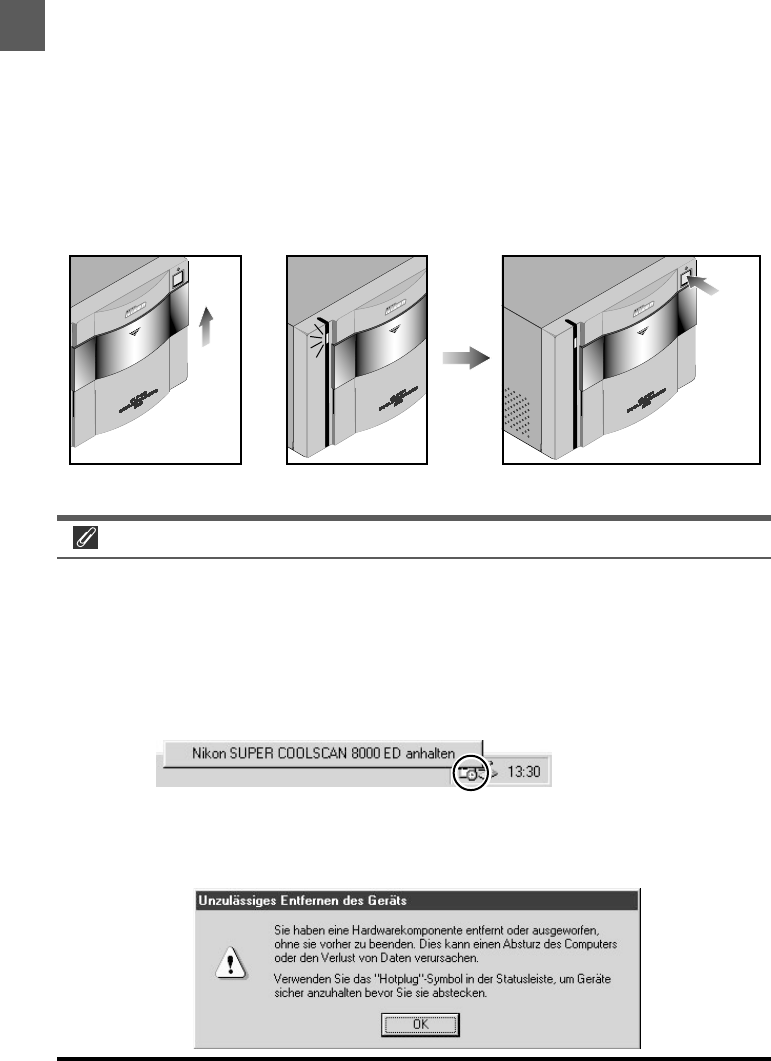 Nikon SUPER COOLSCAN 8000 ED anhalten

13:30

Unzulässiges Entfernen des Geräts

Sie haben eine Hardwarekomponente entfernt oder ausgeworfen, ohne sie vorher zu beenden. Dies kann einen Absturz des Computers oder den Verlust von Daten verursachen.

Verwenden Sie das "Hotplug"-Symbol in der Statusleiste, um Geräte sicher anzuhalten bevor Sie sie abstecken.

OK