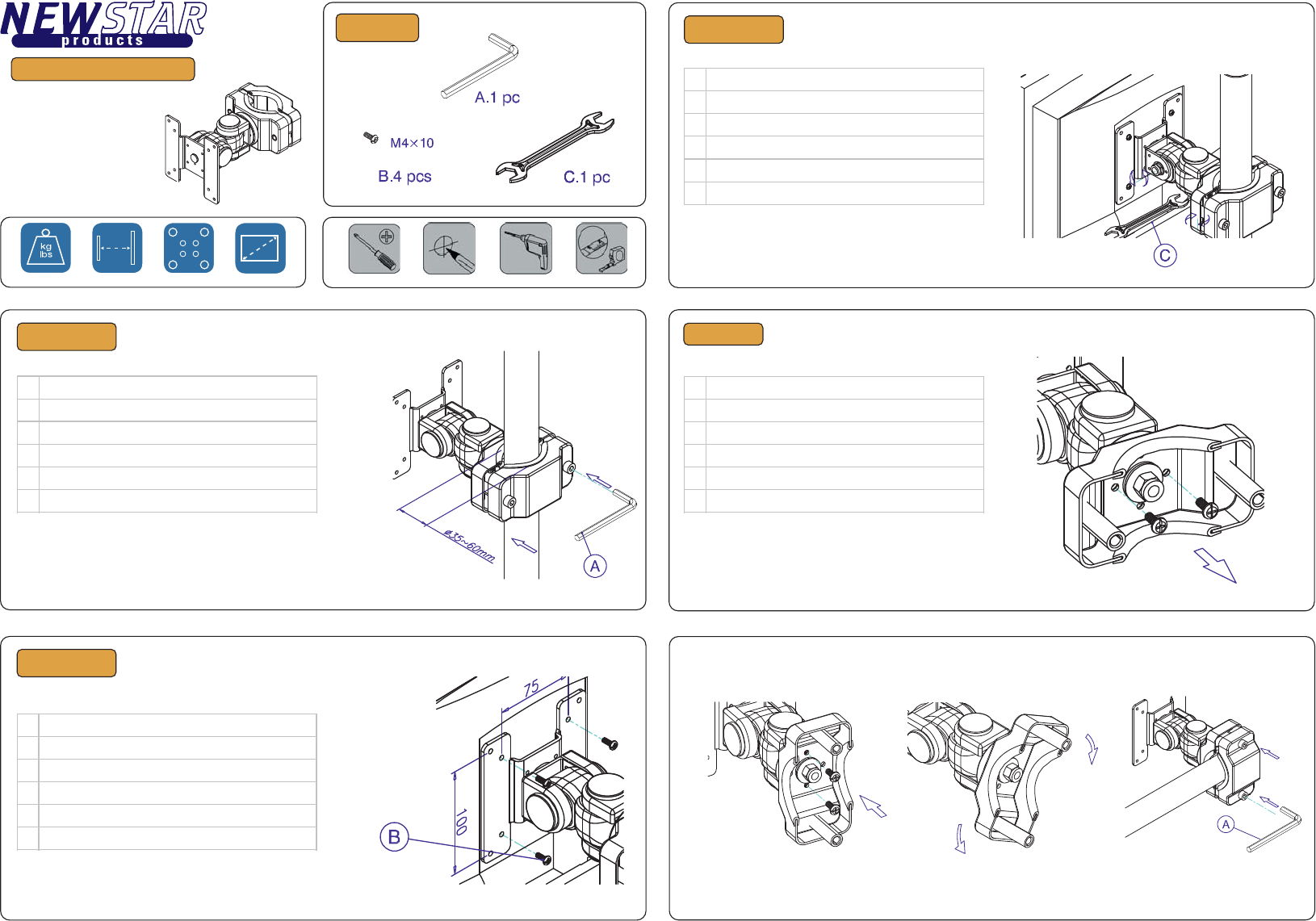 NEWSTAR products

kg lbs

A.1 pc

M4×10

B.4 pcs

C.1 pc

C

ø35~60mm

A

75

100

B

A