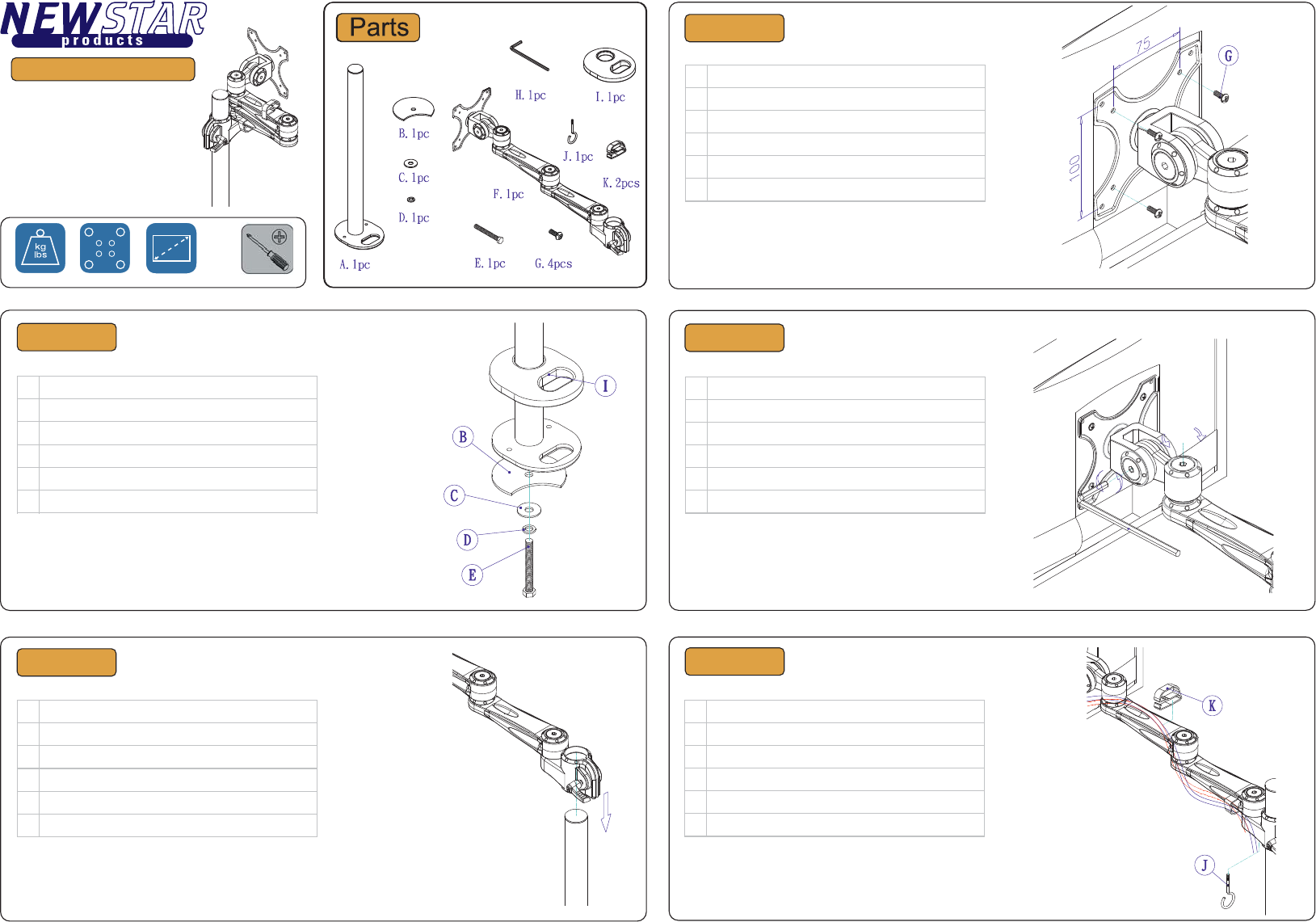 NEWSTAR
products

kg
lbs

Parts

A. 1pc
B. 1pc
C. 1pc
D. 1pc
E. 1pc
F. 1pc
G. 4pcs
H. 1pc
I. 1pc
J. 1pc
K. 2pcs

75
100
G

I
B
C
D
E

K
J