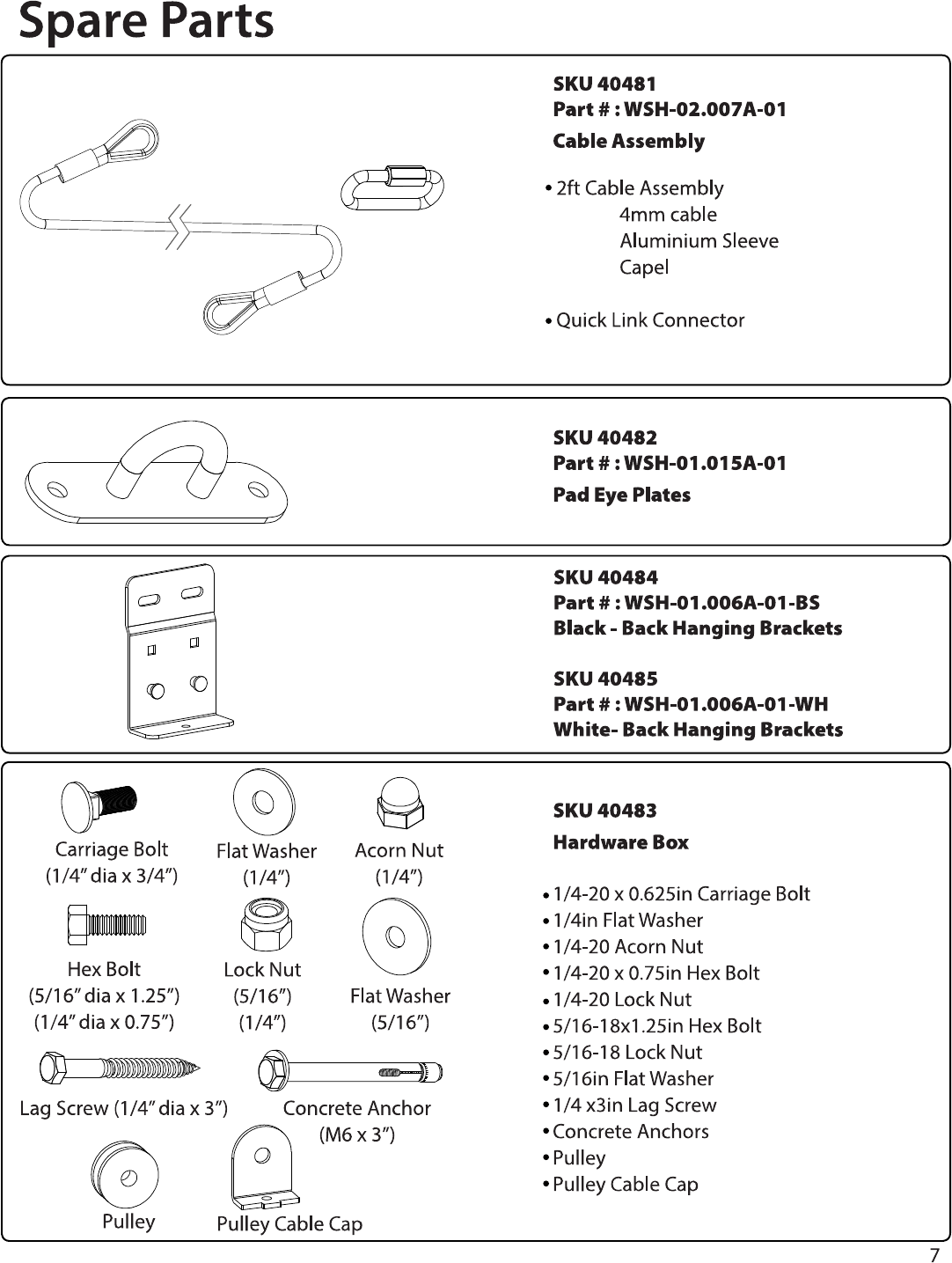 Spare Parts

SKU 40481
Part # : WSH-02.007A-01
Cable Assembly

• 2ft Cable Assembly
4mm cable
Aluminium Sleeve
Capel

• Quick Link Connector

SKU 40482
Part # : WSH-01.015A-01
Pad Eye Plates

SKU 40484
Part # : WSH-01.006A-01-BS
Black - Back Hanging Brackets

SKU 40485
Part # : WSH-01.006A-01-WH
White- Back Hanging Brackets

Carriage Bolt
(1/4" dia x 3/4")

Flat Washer
(1/4")

Acorn Nut
(1/4")

Hex Bolt
(5/16" dia x 1.25")
(1/4" dia x 0.75")

Lock Nut
(5/16")
(1/4")

Flat Washer
(5/16")

Lag Screw (1/4" dia x 3")

Concrete Anchor
(M6 x 3")

Pulley

Pulley Cable Cap

SKU 40483
Hardware Box

• 1/4-20 x 0.625in Carriage Bolt
• 1/4in Flat Washer
• 1/4-20 Acorn Nut
• 1/4-20 x 0.75in Hex Bolt
• 1/4-20 Lock Nut
• 5/16-18x1.25in Hex Bolt
• 5/16-18 Lock Nut
• 5/16in Flat Washer
• 1/4 x3in Lag Screw
• Concrete Anchors
• Pulley
• Pulley Cable Cap

7