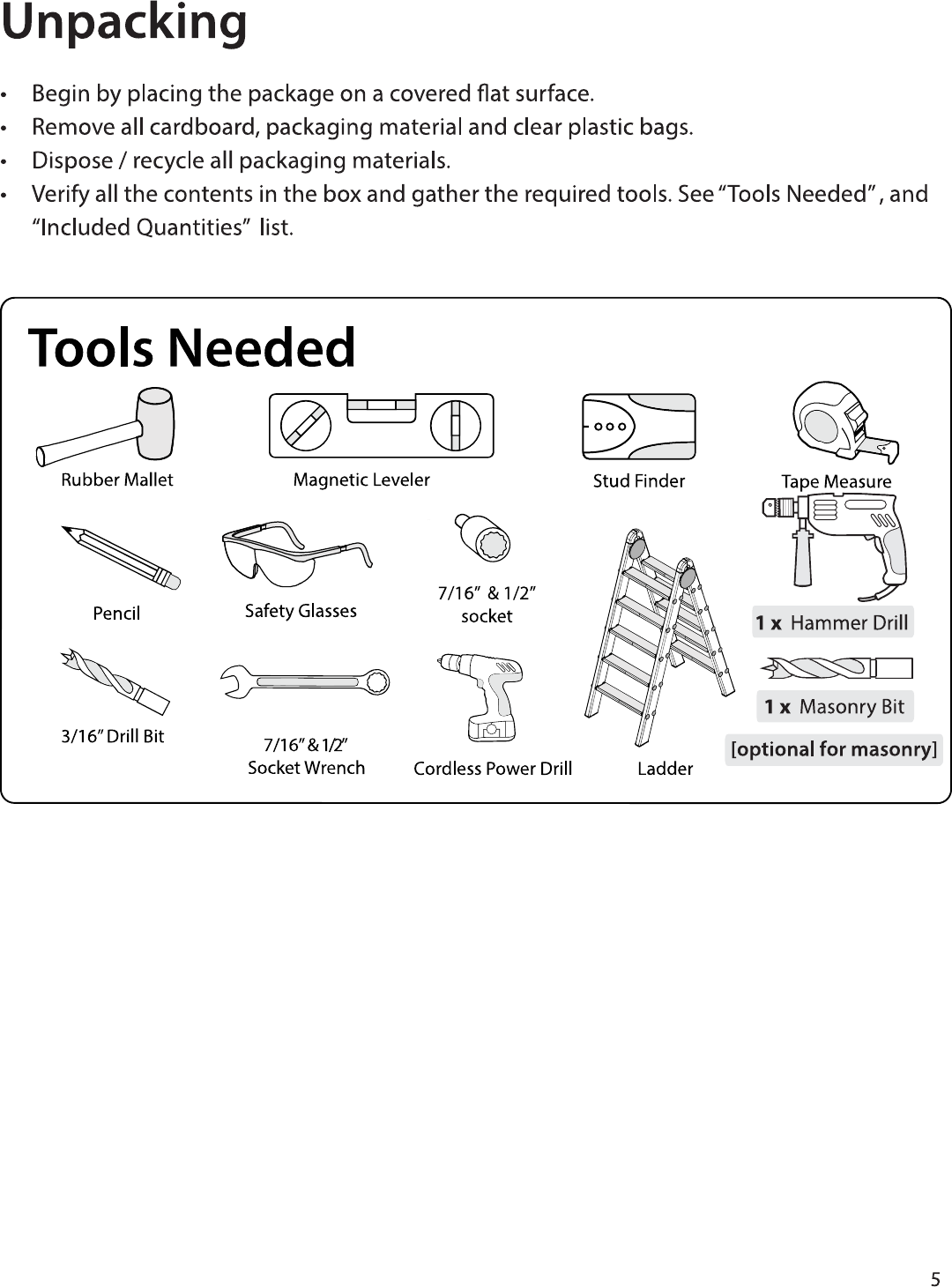 Unpacking

• Begin by placing the package on a covered flat surface.
• Remove all cardboard, packaging material and clear plastic bags.
• Dispose / recycle all packaging materials.
• Verify all the contents in the box and gather the required tools. See "Tools Needed" , and "Included Quantities" list.

Tools Needed

Rubber Mallet

Magnetic Leveler

Stud Finder

Tape Measure

Pencil

Safety Glasses

7/16" & 1/2" socket

1 x Hammer Drill

3/16" Drill Bit

7/16" & 1/2" Socket Wrench

Cordless Power Drill

Ladder

1 x Masonry Bit

[optional for masonry]

5