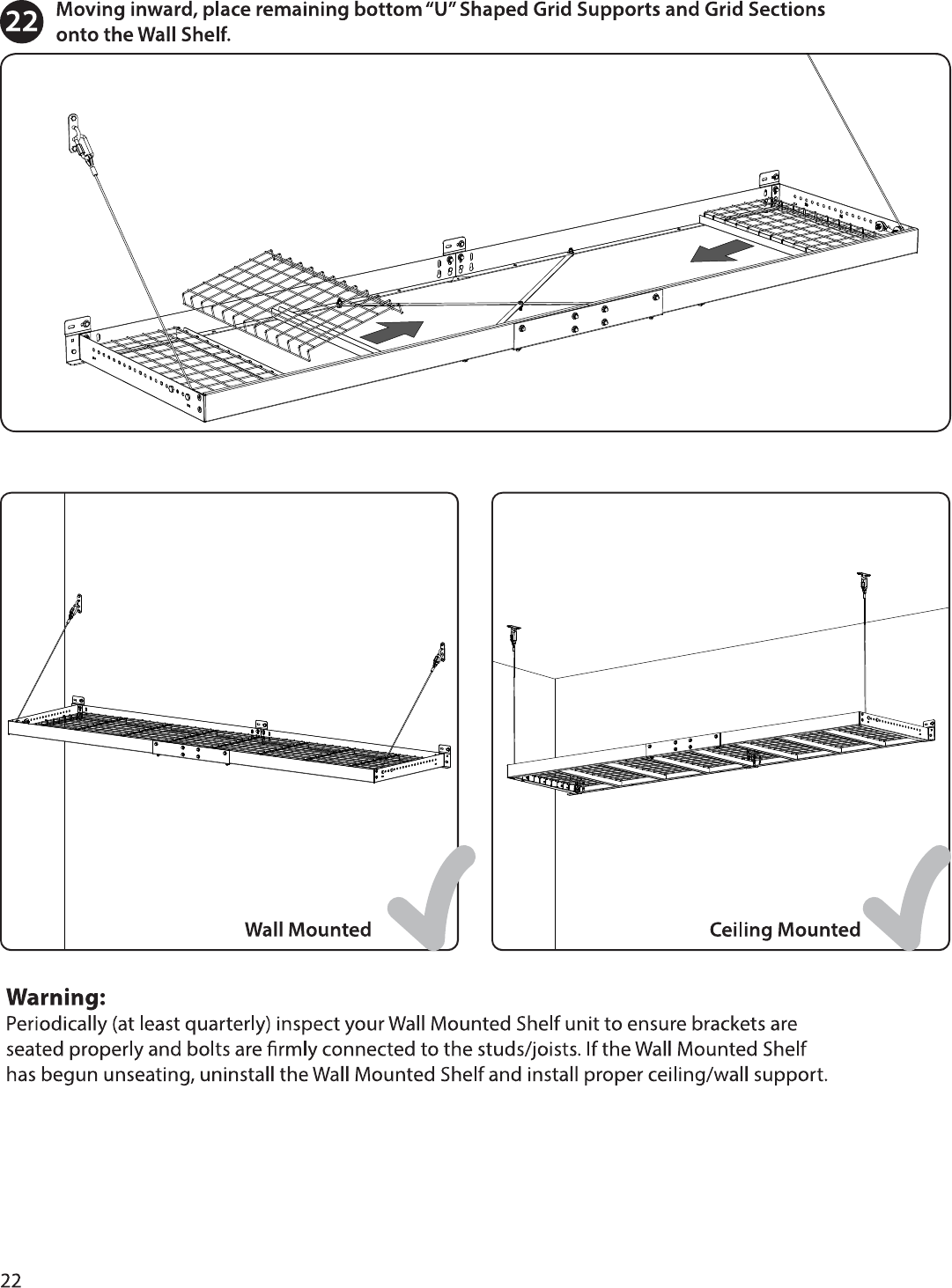 22 Moving inward, place remaining bottom "U" Shaped Grid Supports and Grid Sections onto the Wall Shelf.

Wall Mounted

Ceiling Mounted

Warning:
Periodically (at least quarterly) inspect your Wall Mounted Shelf unit to ensure brackets are seated properly and bolts are firmly connected to the studs/joists. If the Wall Mounted Shelf has begun unseating, uninstall the Wall Mounted Shelf and install proper ceiling/wall support.

22