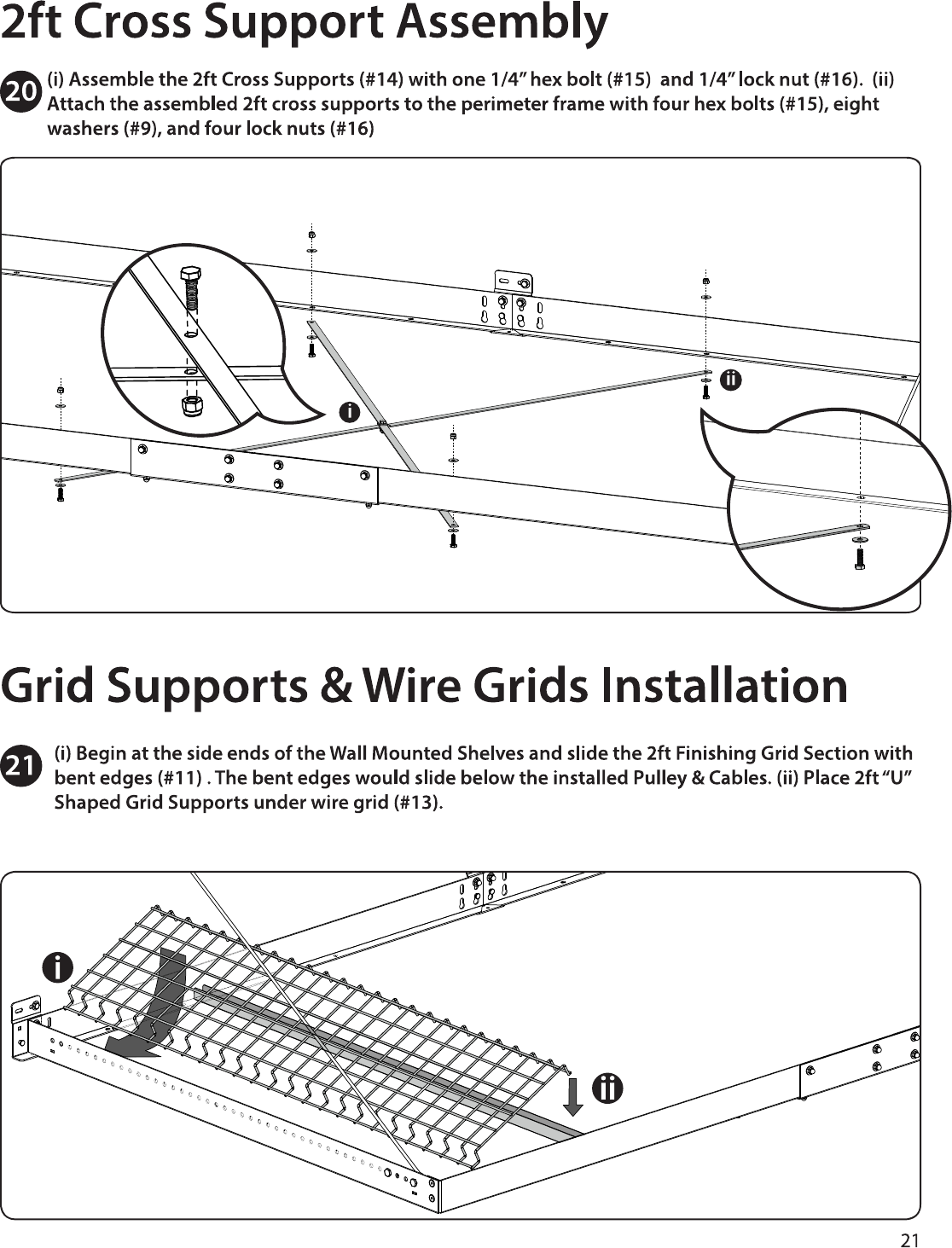 2ft Cross Support Assembly

20 (i) Assemble the 2ft Cross Supports (#14) with one 1/4” hex bolt (#15) and 1/4” lock nut (#16). (ii) Attach the assembled 2ft cross supports to the perimeter frame with four hex bolts (#15), eight washers (#9), and four lock nuts (#16)

i

ii

Grid Supports & Wire Grids Installation

21 (i) Begin at the side ends of the Wall Mounted Shelves and slide the 2ft Finishing Grid Section with bent edges (#11) . The bent edges would slide below the installed Pulley & Cables. (ii) Place 2ft “U” Shaped Grid Supports under wire grid (#13).

i

ii

21