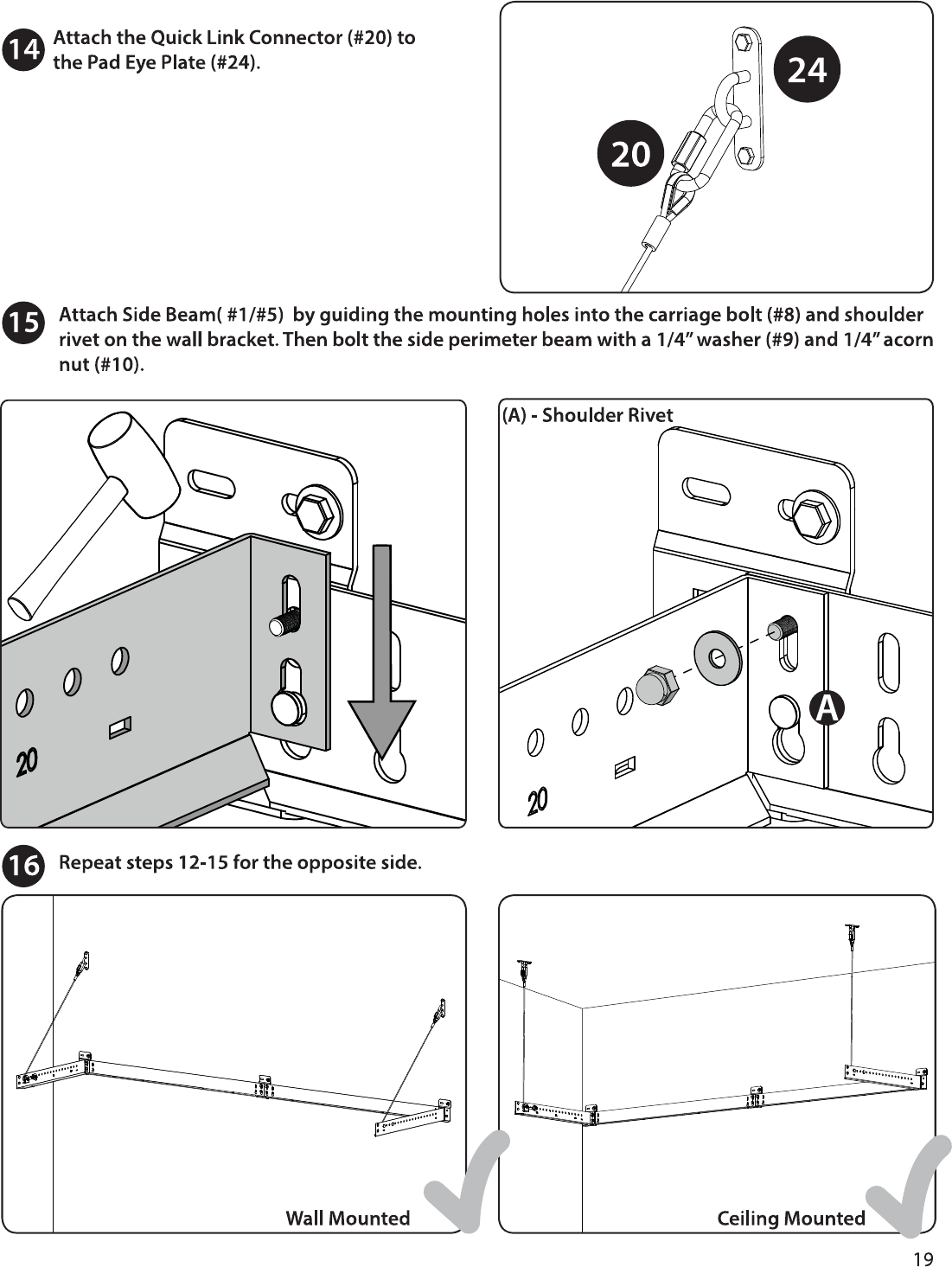 14 Attach the Quick Link Connector (#20) to the Pad Eye Plate (#24).

24

20

15 Attach Side Beam( #1/#5) by guiding the mounting holes into the carriage bolt (#8) and shoulder rivet on the wall bracket. Then bolt the side perimeter beam with a 1/4” washer (#9) and 1/4” acorn nut (#10).

20

(A) - Shoulder Rivet

A

20

16 Repeat steps 12-15 for the opposite side.

Wall Mounted

Ceiling Mounted

19