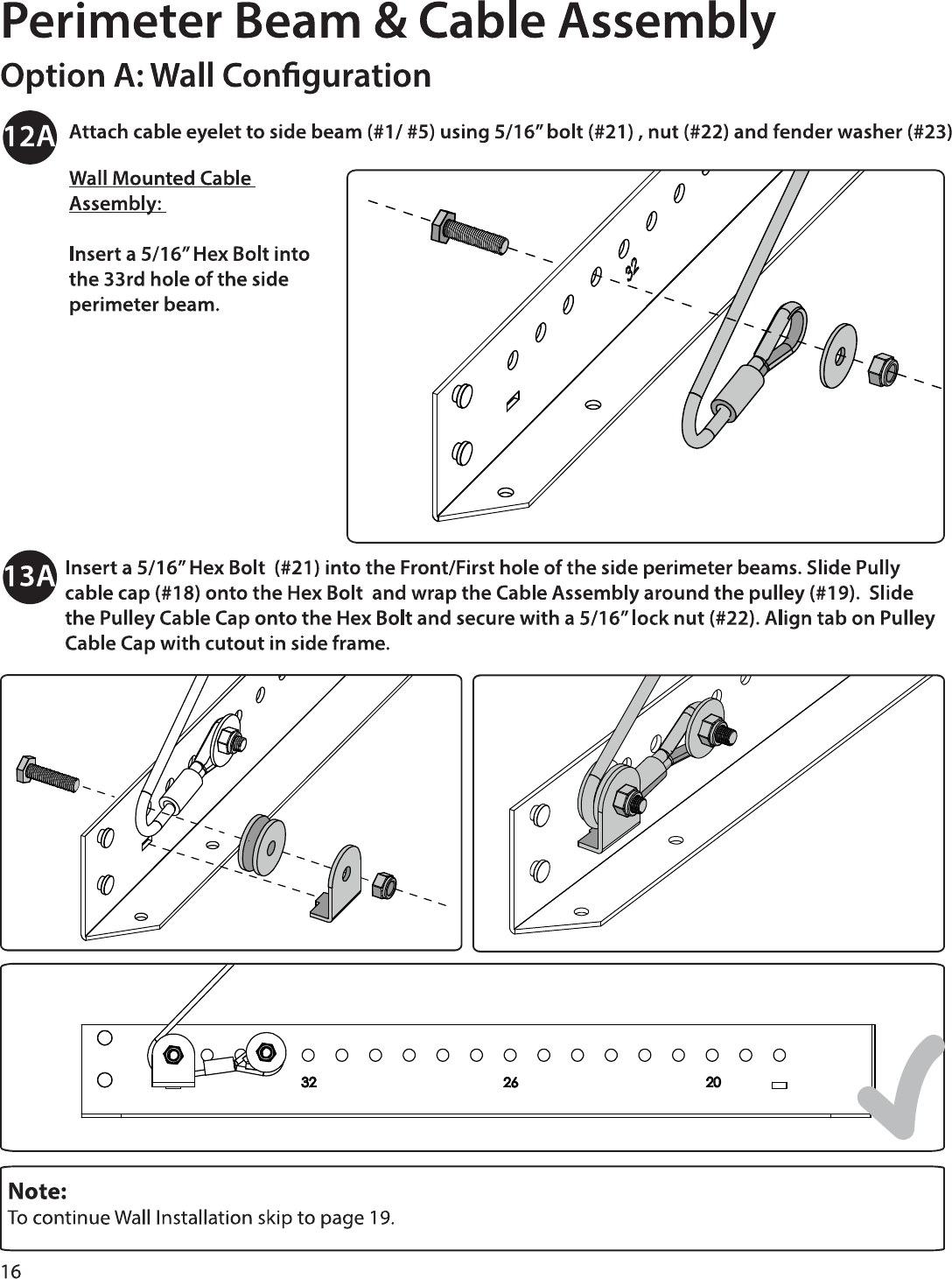 Perimeter Beam & Cable Assembly

Option A: Wall Configuration

12A Attach cable eyelet to side beam (#1/ #5) using 5/16" bolt (#21) , nut (#22) and fender washer (#23)

Wall Mounted Cable Assembly:

Insert a 5/16" Hex Bolt into the 33rd hole of the side perimeter beam.

32

13A Insert a 5/16" Hex Bolt (#21) into the Front/First hole of the side perimeter beams. Slide Pully cable cap (#18) onto the Hex Bolt and wrap the Cable Assembly around the pulley (#19). Slide the Pulley Cable Cap onto the Hex Bolt and secure with a 5/16" lock nut (#22). Align tab on Pulley Cable Cap with cutout in side frame.

32 26 20

Note:
To continue Wall Installation skip to page 19.

16