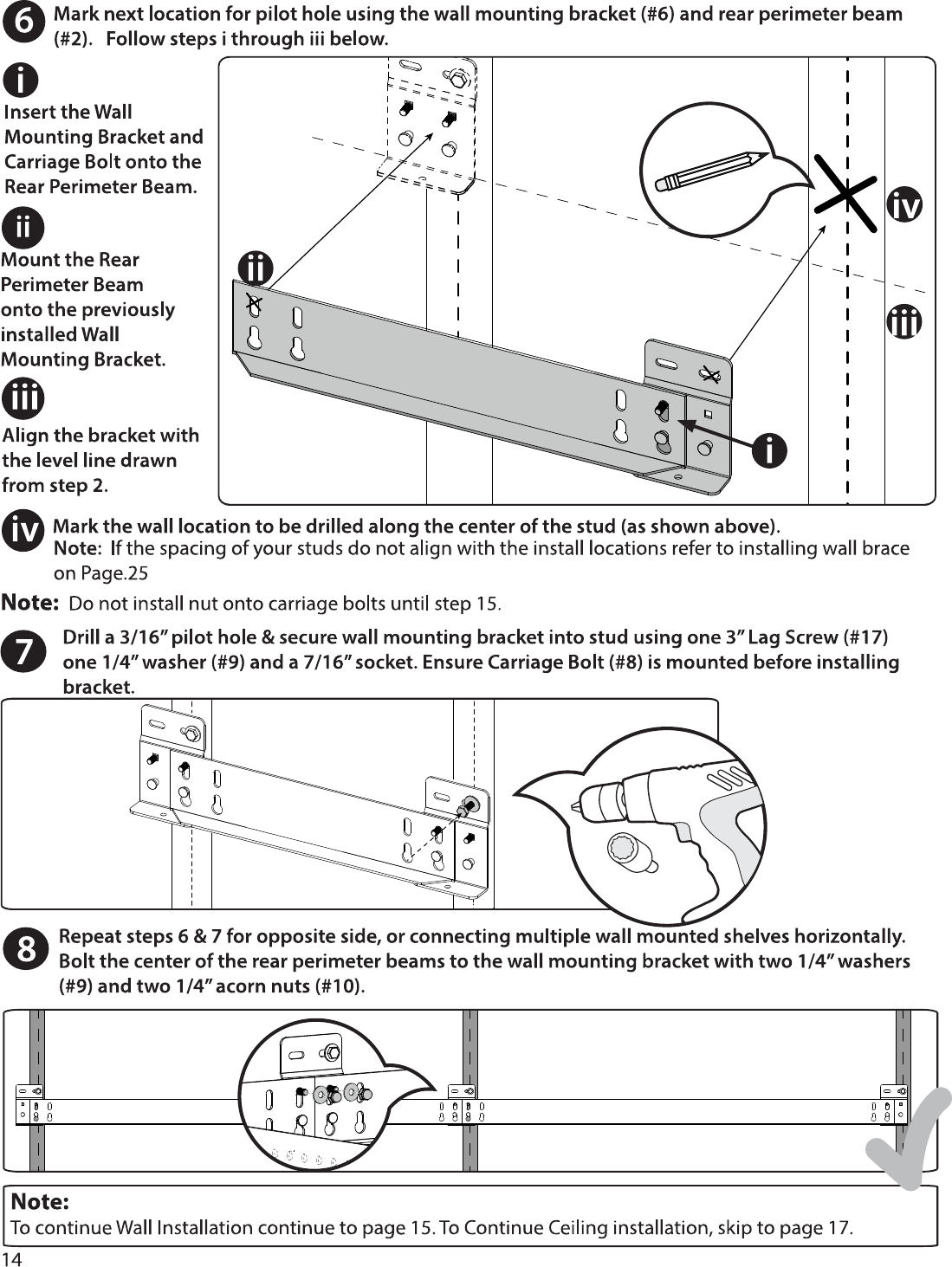 6 Mark next location for pilot hole using the wall mounting bracket (#6) and rear perimeter beam (#2). Follow steps i through iii below.

i
Insert the Wall Mounting Bracket and Carriage Bolt onto the Rear Perimeter Beam.

ii
Mount the Rear Perimeter Beam onto the previously installed Wall Mounting Bracket.

iii
Align the bracket with the level line drawn from step 2.

ii

iv

iii

i

iv Mark the wall location to be drilled along the center of the stud (as shown above).
Note: If the spacing of your studs do not align with the install locations refer to installing wall brace on Page.25

Note: Do not install nut onto carriage bolts until step 15.

7 Drill a 3/16" pilot hole & secure wall mounting bracket into stud using one 3" Lag Screw (#17) one 1/4" washer (#9) and a 7/16" socket. Ensure Carriage Bolt (#8) is mounted before installing bracket.

8 Repeat steps 6 & 7 for opposite side, or connecting multiple wall mounted shelves horizontally. Bolt the center of the rear perimeter beams to the wall mounting bracket with two 1/4" washers (#9) and two 1/4" acorn nuts (#10).

Note:
To continue Wall Installation continue to page 15. To Continue Ceiling installation, skip to page 17.

14