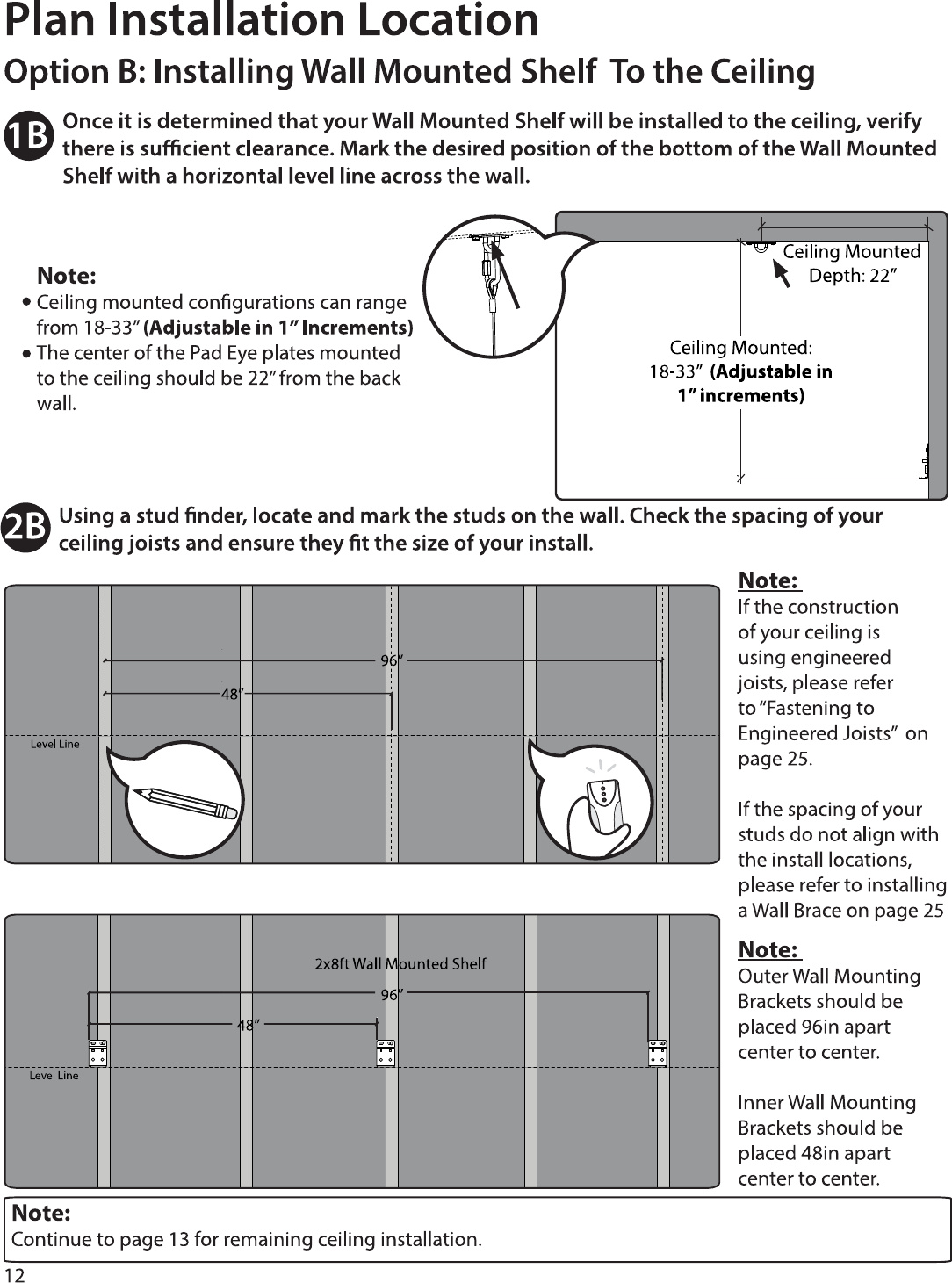 Plan Installation Location

Option B: Installing Wall Mounted Shelf To the Ceiling

1B Once it is determined that your Wall Mounted Shelf will be installed to the ceiling, verify there is sufficient clearance. Mark the desired position of the bottom of the Wall Mounted Shelf with a horizontal level line across the wall.

Note:
• Ceiling mounted configurations can range from 18-33" (Adjustable in 1" Increments)
• The center of the Pad Eye plates mounted to the ceiling should be 22" from the back wall.

Ceiling Mounted Depth: 22"

Ceiling Mounted: 18-33" (Adjustable in 1" increments)

2B Using a stud finder, locate and mark the studs on the wall. Check the spacing of your ceiling joists and ensure they fit the size of your install.

96"

48"

Level Line

Note:
If the construction of your ceiling is using engineered joists, please refer to "Fastening to Engineered Joists" on page 25.

If the spacing of your studs do not align with the install locations, please refer to installing a Wall Brace on page 25

2x8ft Wall Mounted Shelf

96"

48"

Level Line

Note:
Outer Wall Mounting Brackets should be placed 96in apart center to center.

Inner Wall Mounting Brackets should be placed 48in apart center to center.

Note:
Continue to page 13 for remaining ceiling installation.

12