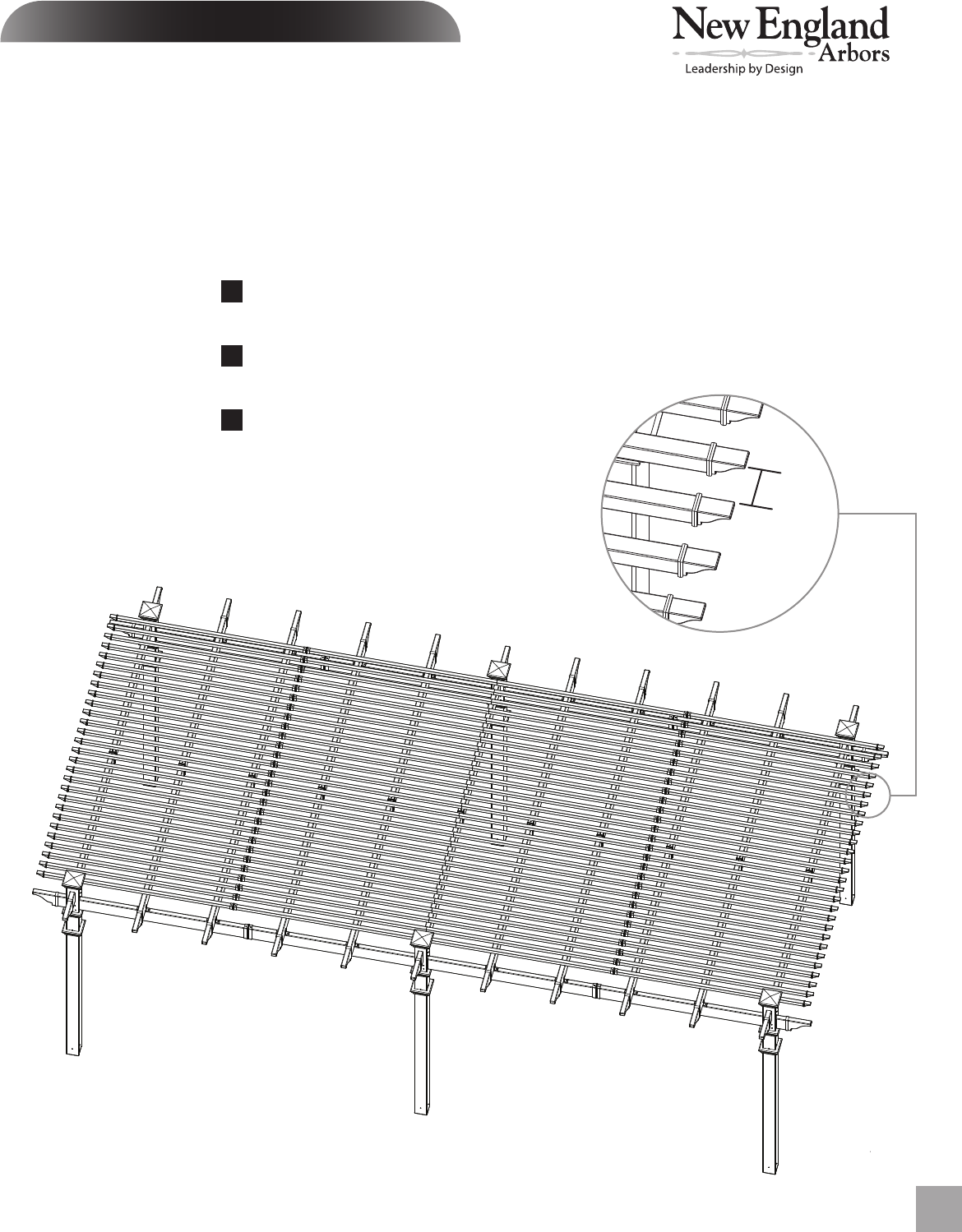 New England
Arbors
Leadership by Design