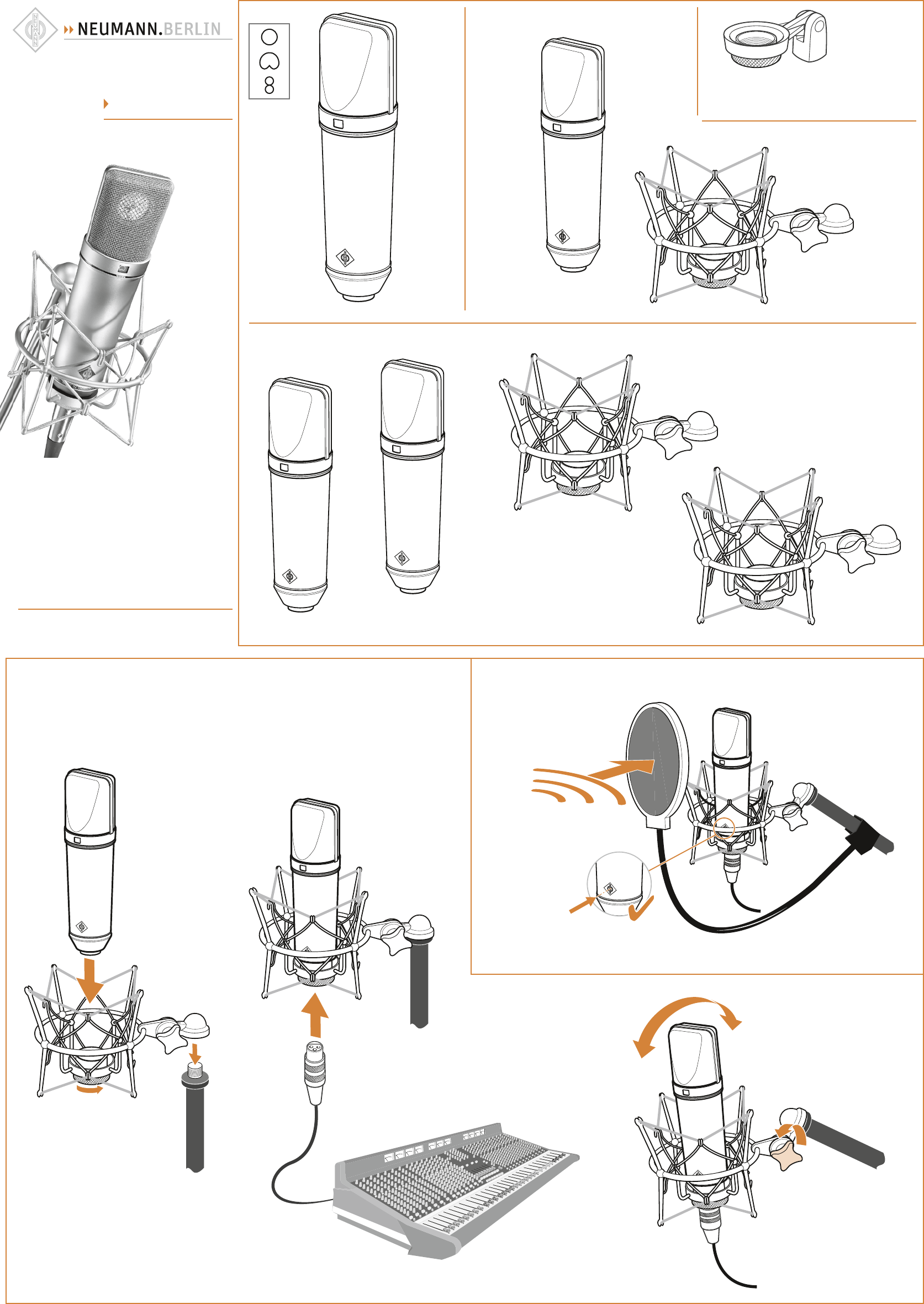 NEUMANN.BERLIN