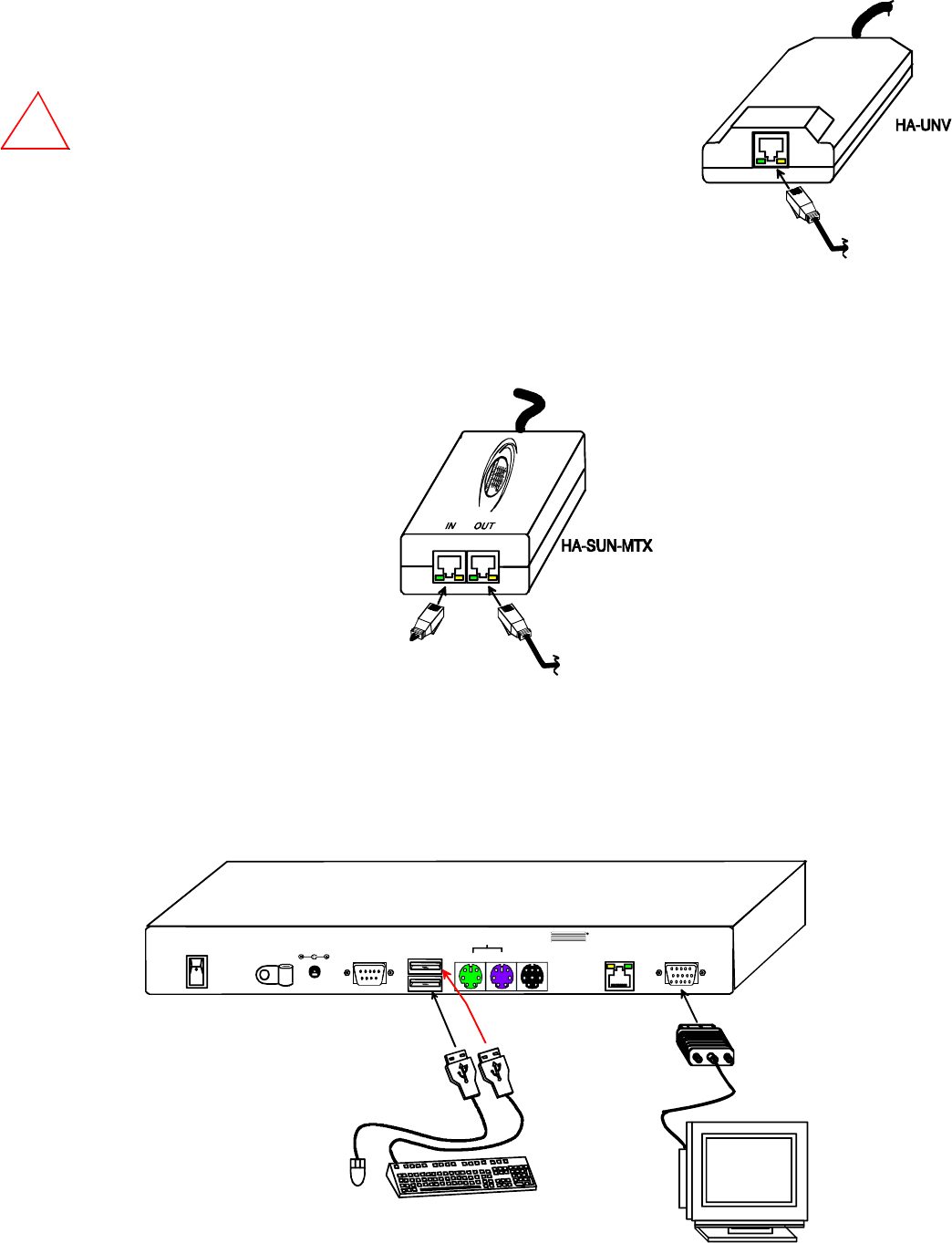 HA-UNV

IN OUT

HA-SUN-MTX