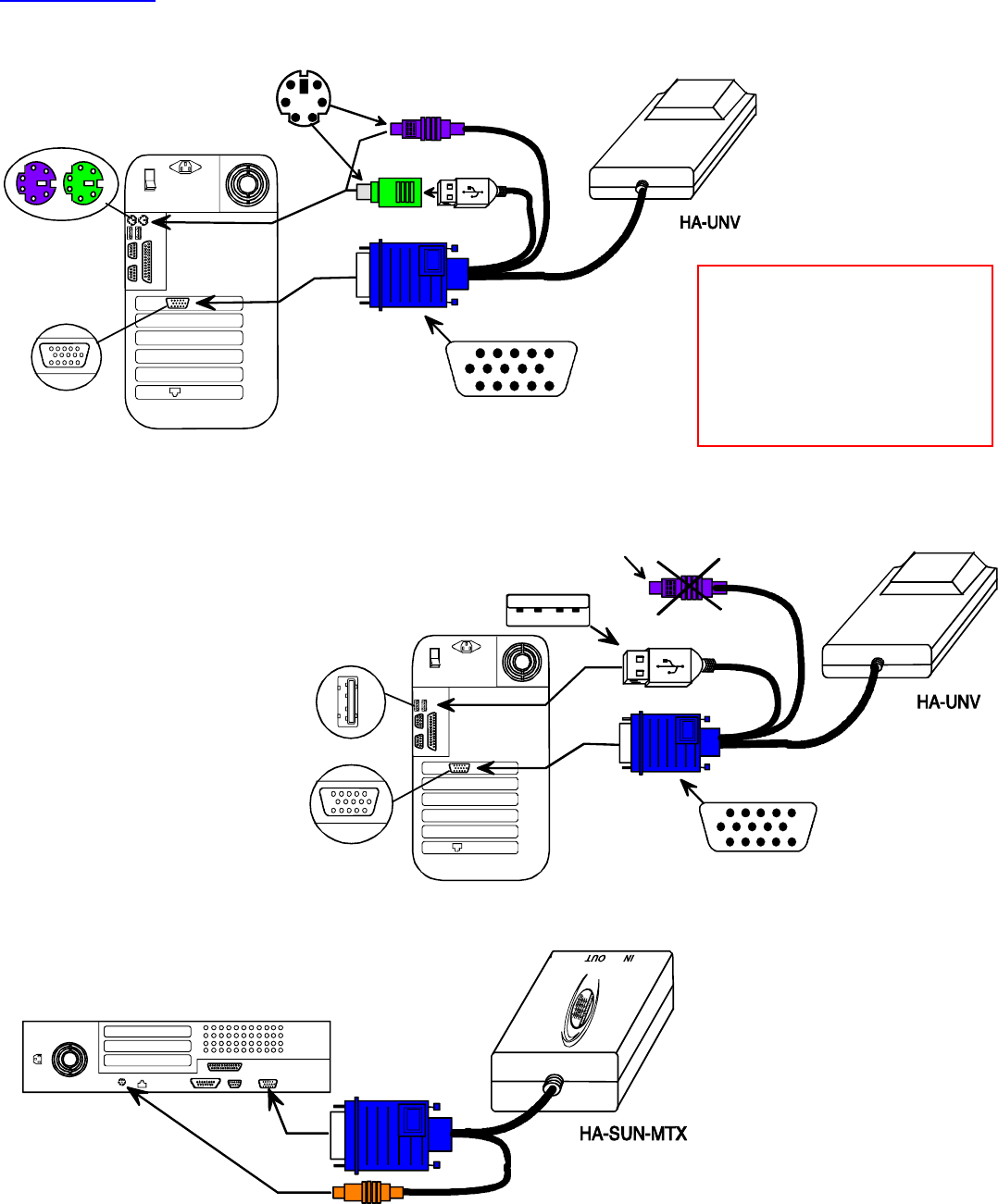 HA-UNV

HA-UNV

OUT IN

HA-SUN-MTX