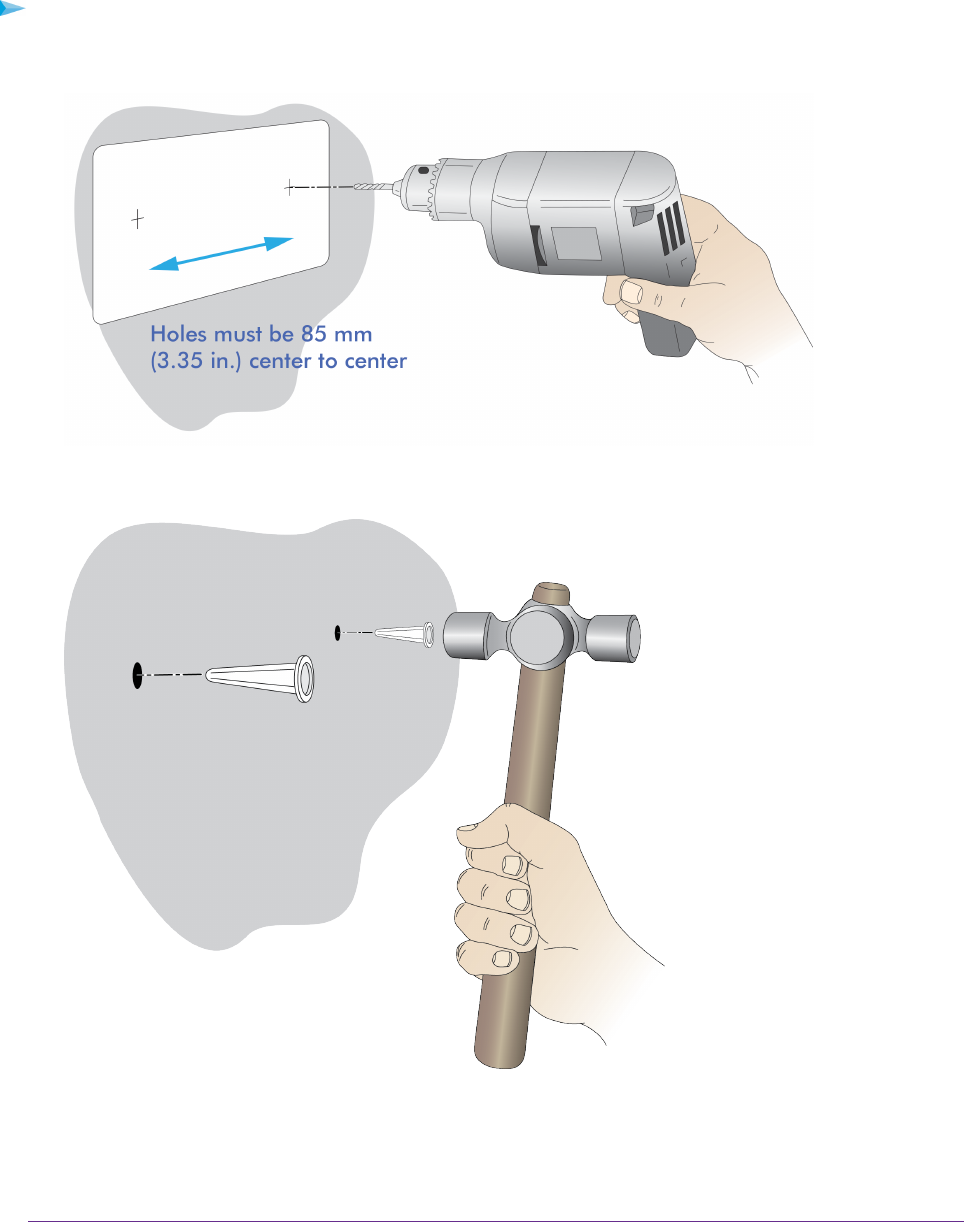 Holes must be 85 mm (3.35 in.) center to center