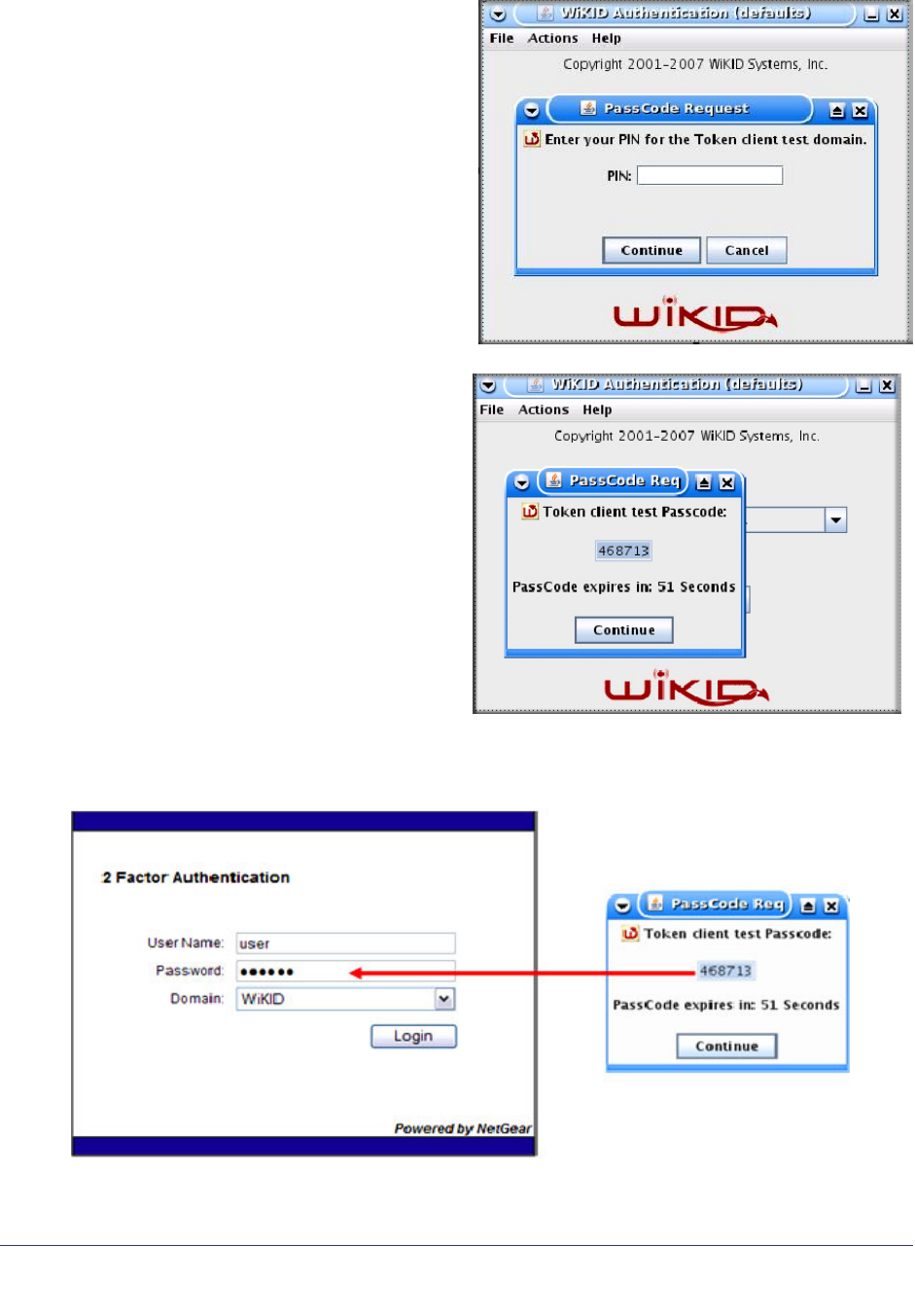 WiKID Authentication (defaults)
File Actions Help
Copyright 2001-2007 WiKID Systems, Inc.
PassCode Request
Enter your PIN for the Token client test domain.
PIN:
Continue Cancel
WiKID

WiKID Authentication (defaults)
File Actions Help
Copyright 2001-2007 WiKID Systems, Inc.
PassCode Req
Token client test Passcode:
468713
PassCode expires in: 51 Seconds
Continue
WiKID

2 Factor Authentication
User Name: user
Password: ••••••
Domain: WiKID
Login
Powered by NetGear

PassCode Req
Token client test Passcode:
468713
PassCode expires in: 51 Seconds
Continue