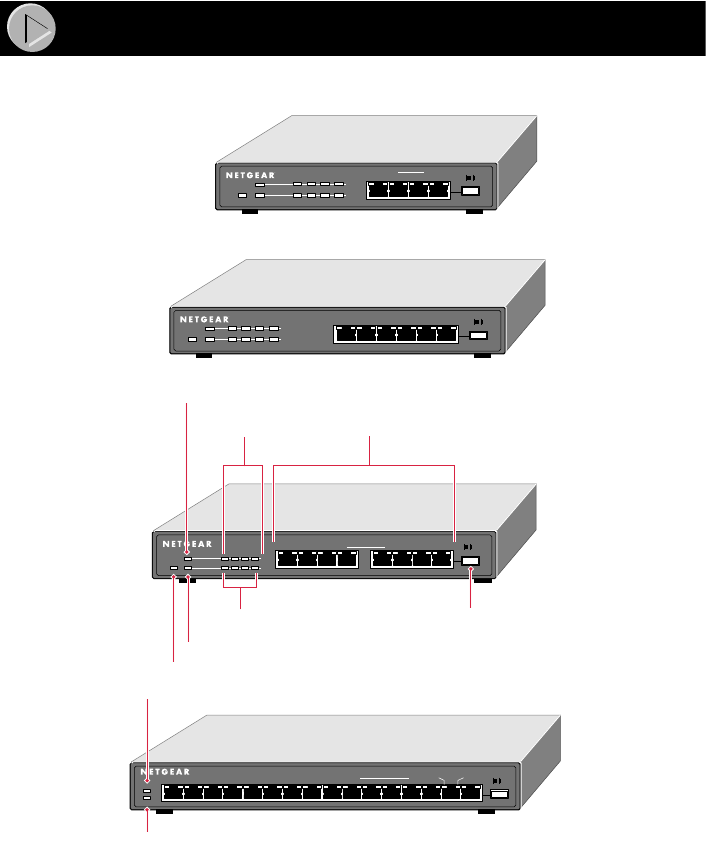 NETGEAR

NETGEAR

NETGEAR

NETGEAR