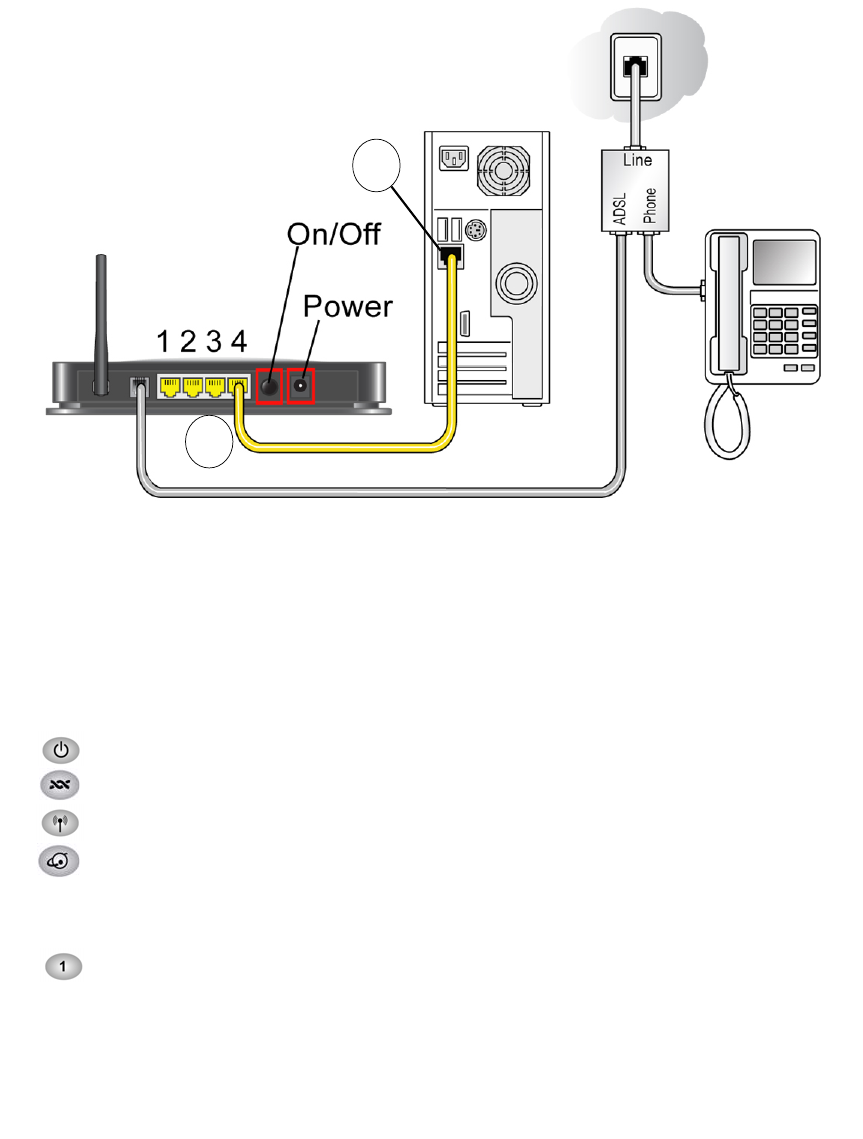 Line
ADSL
Phone
On/Off
Power
1 2 3 4
1