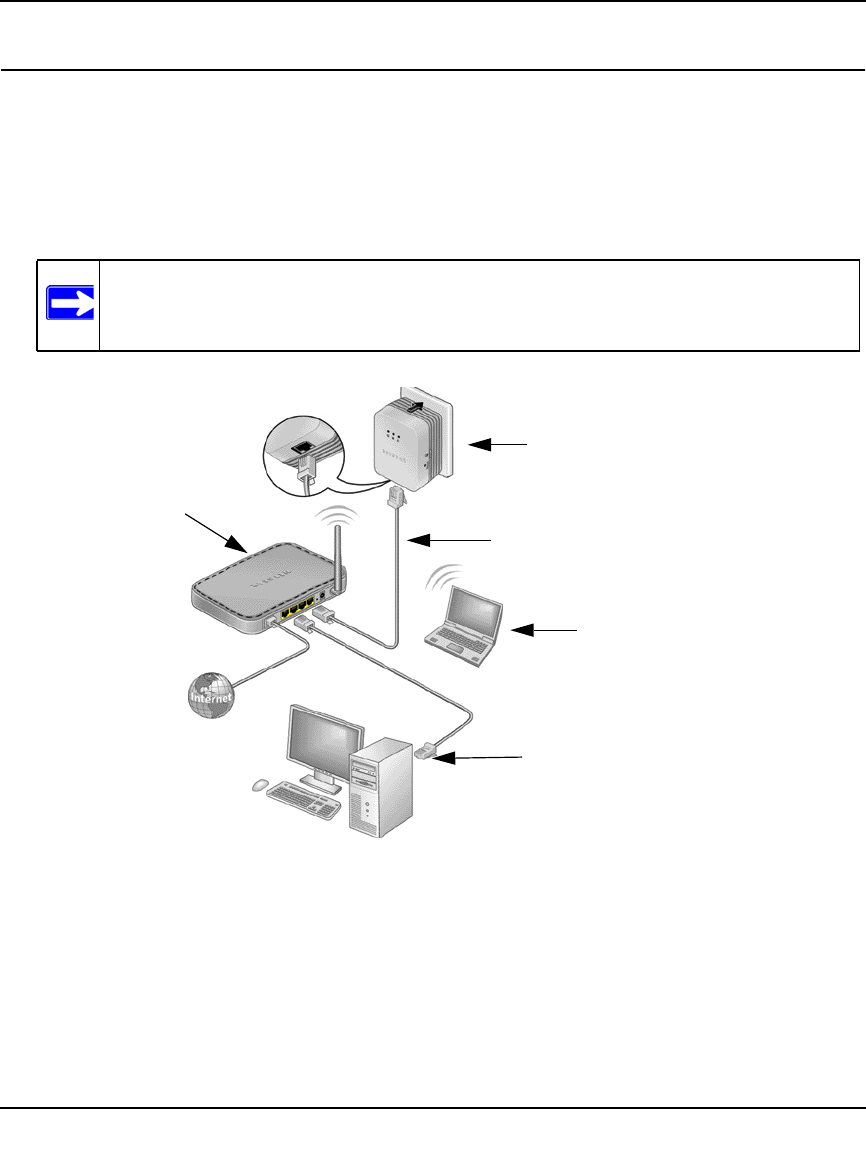 Internet