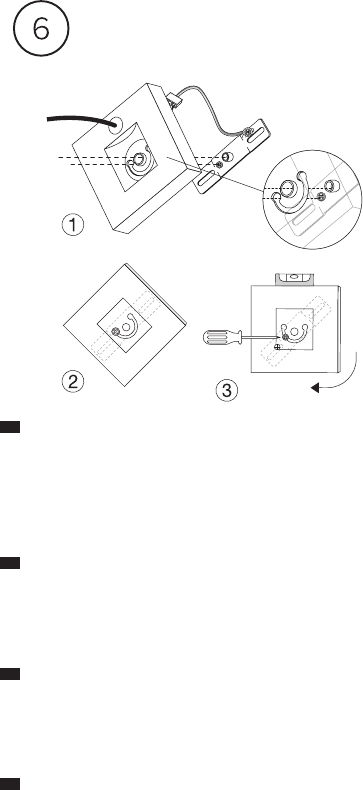 6

1

2

3