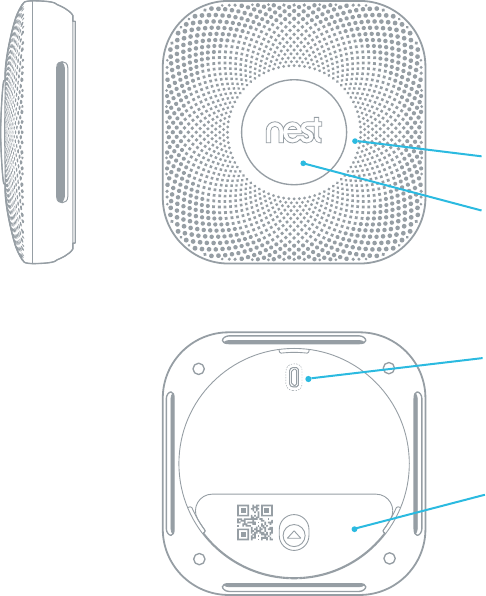 nest