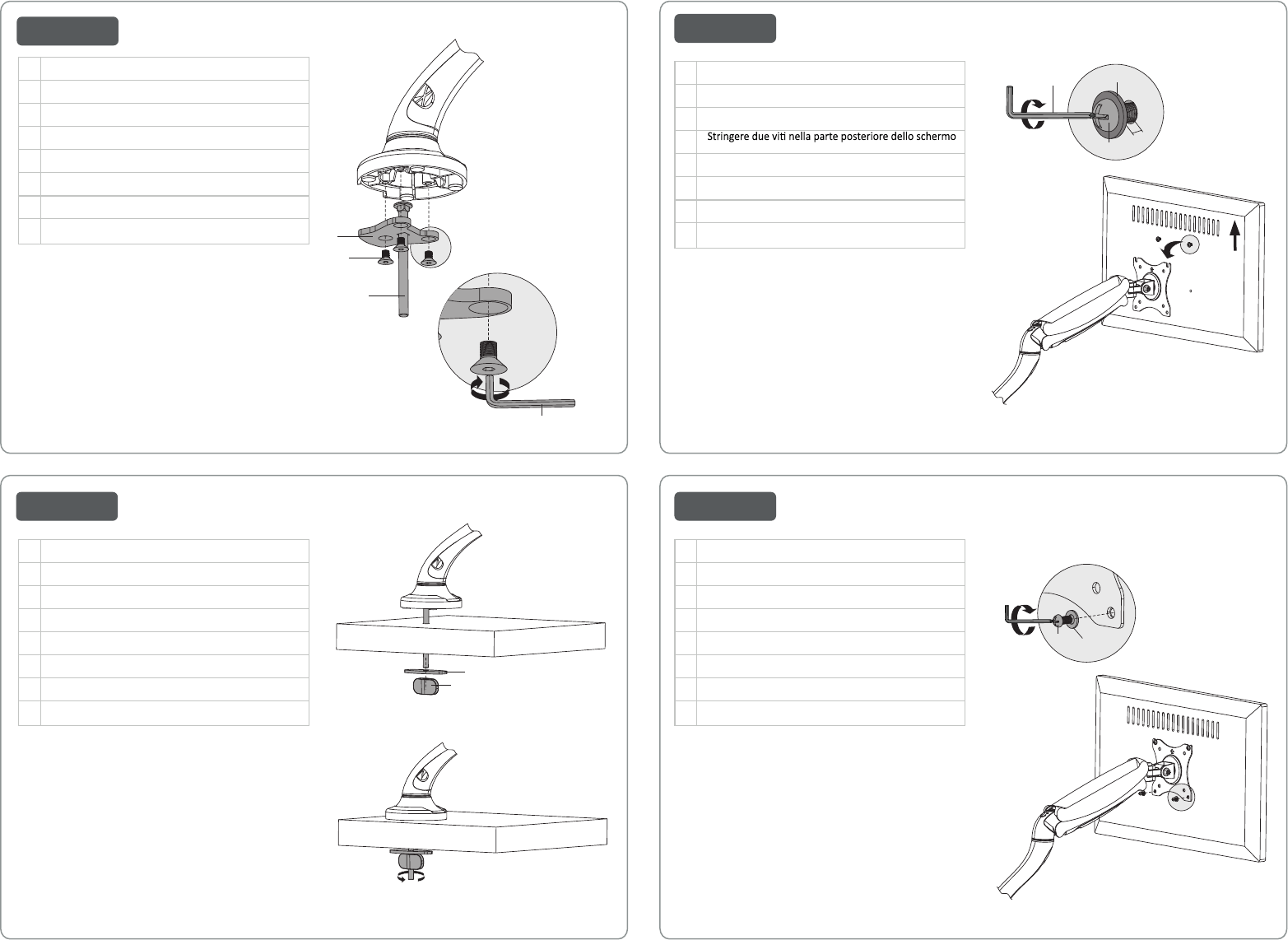 Stringere due viti nella parte posteriore dello schermo