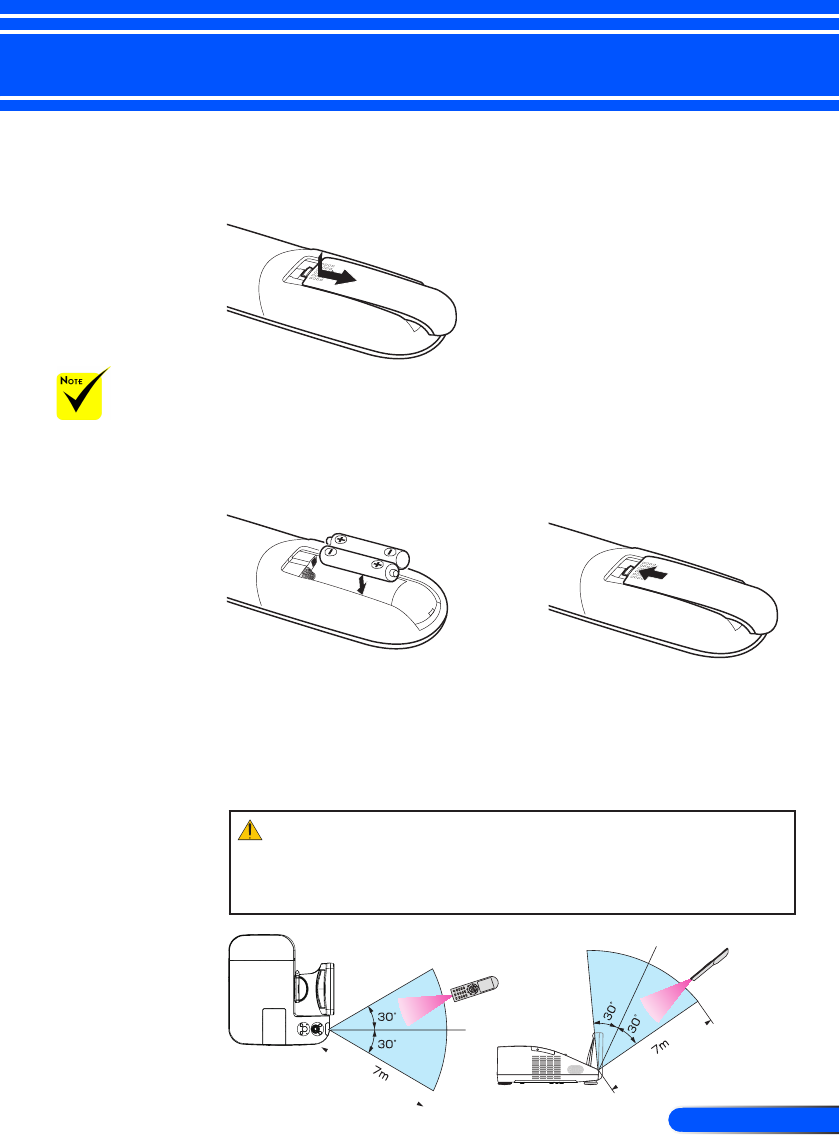 NOTE

30°

30°

7m

30°

30°

7m