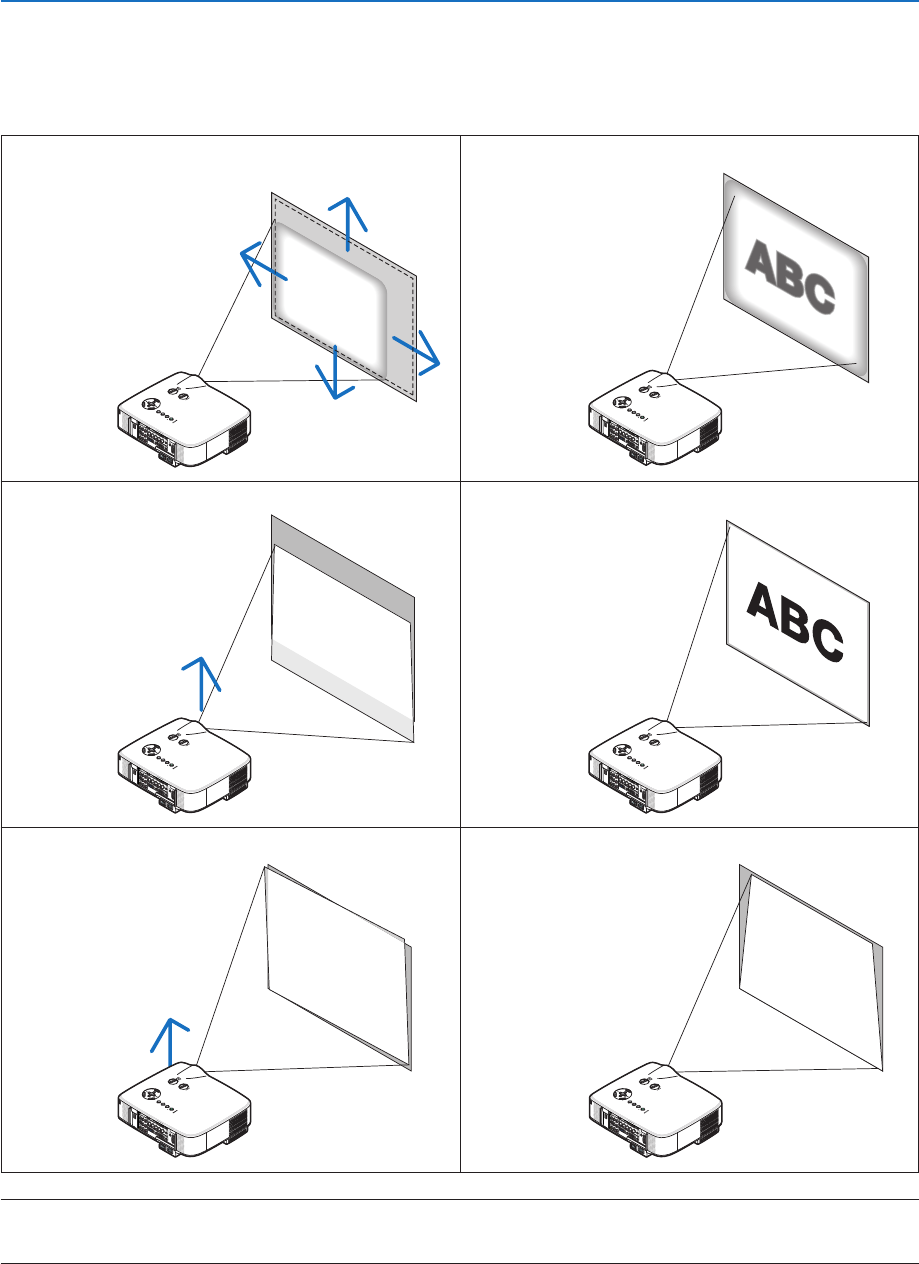 ABC

ABC