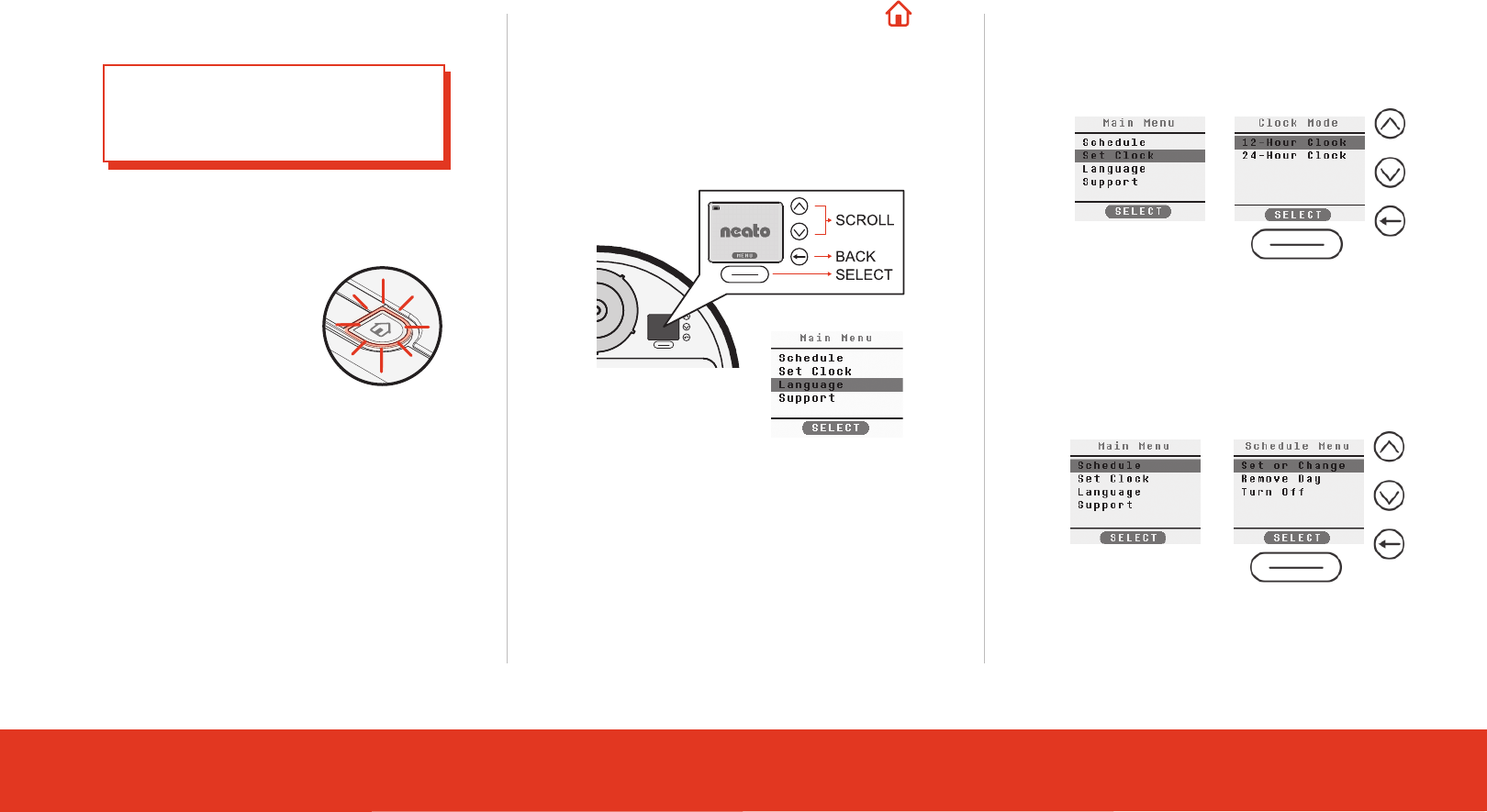 neato
MENU
SCROLL
BACK
SELECT

Main Menu
Schedule
Set Clock
Language
Support
SELECT

Main Menu
Schedule
Set Clock
Language
Support
SELECT

Clock Mode
12-Hour Clock
24-Hour Clock
SELECT

Main Menu
Schedule
Set Clock
Language
Support
SELECT

Schedule Menu
Set or Change
Remove Day
Turn Off
SELECT