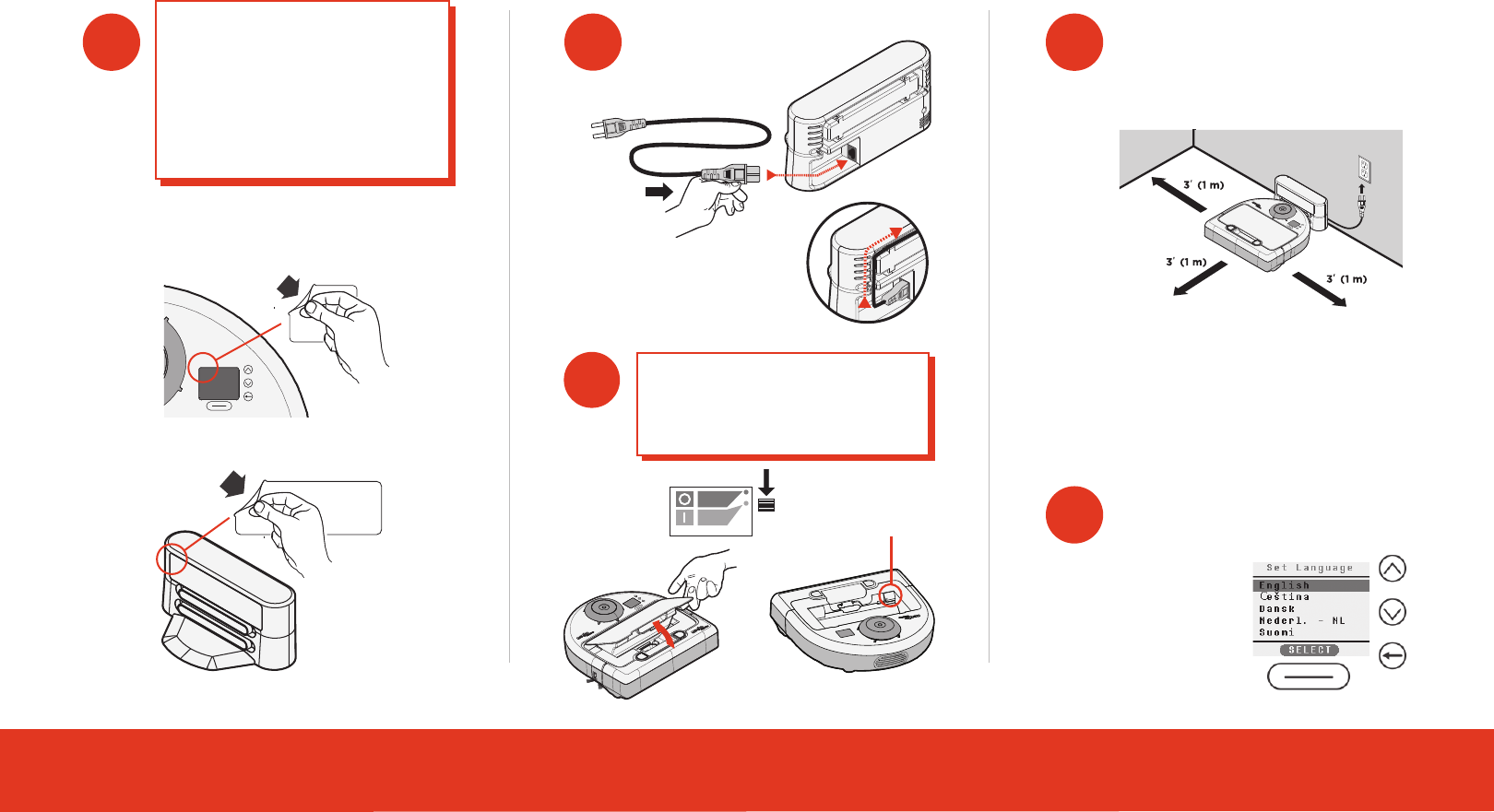 3' (1 m)

3' (1 m)

3' (1 m)

Set Language
English
Čeština
Dansk
Nederl. - NL
Suomi
SELECT