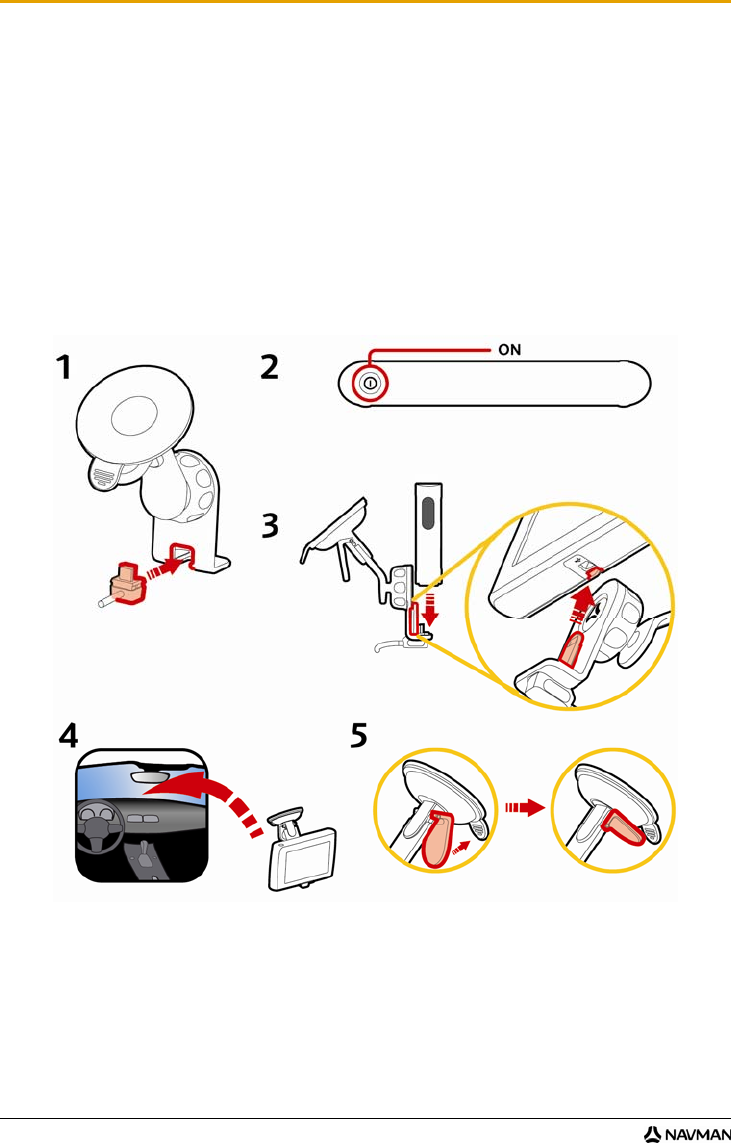 1

2

ON

3

4

5

NAVMAN