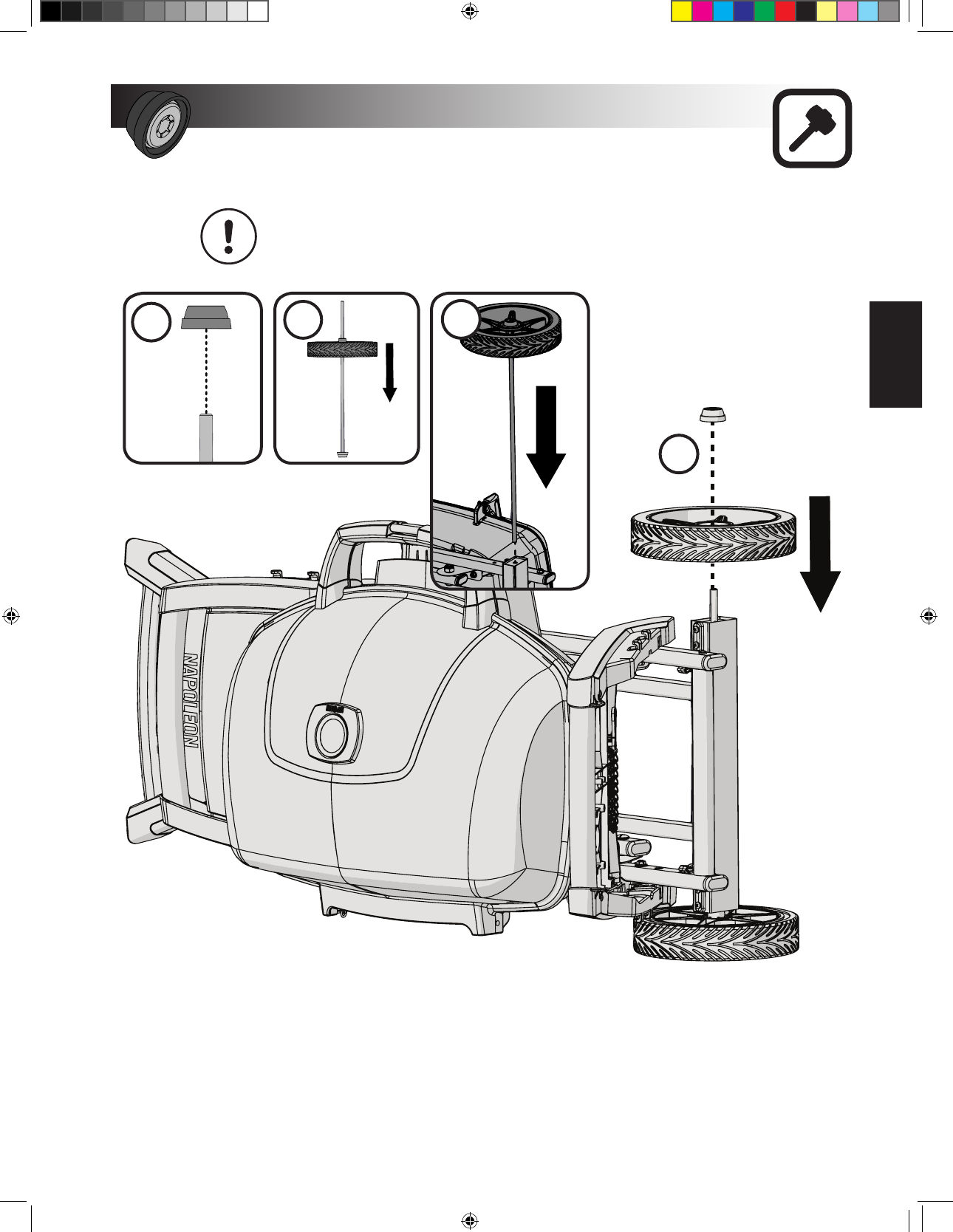 NAPOLEON