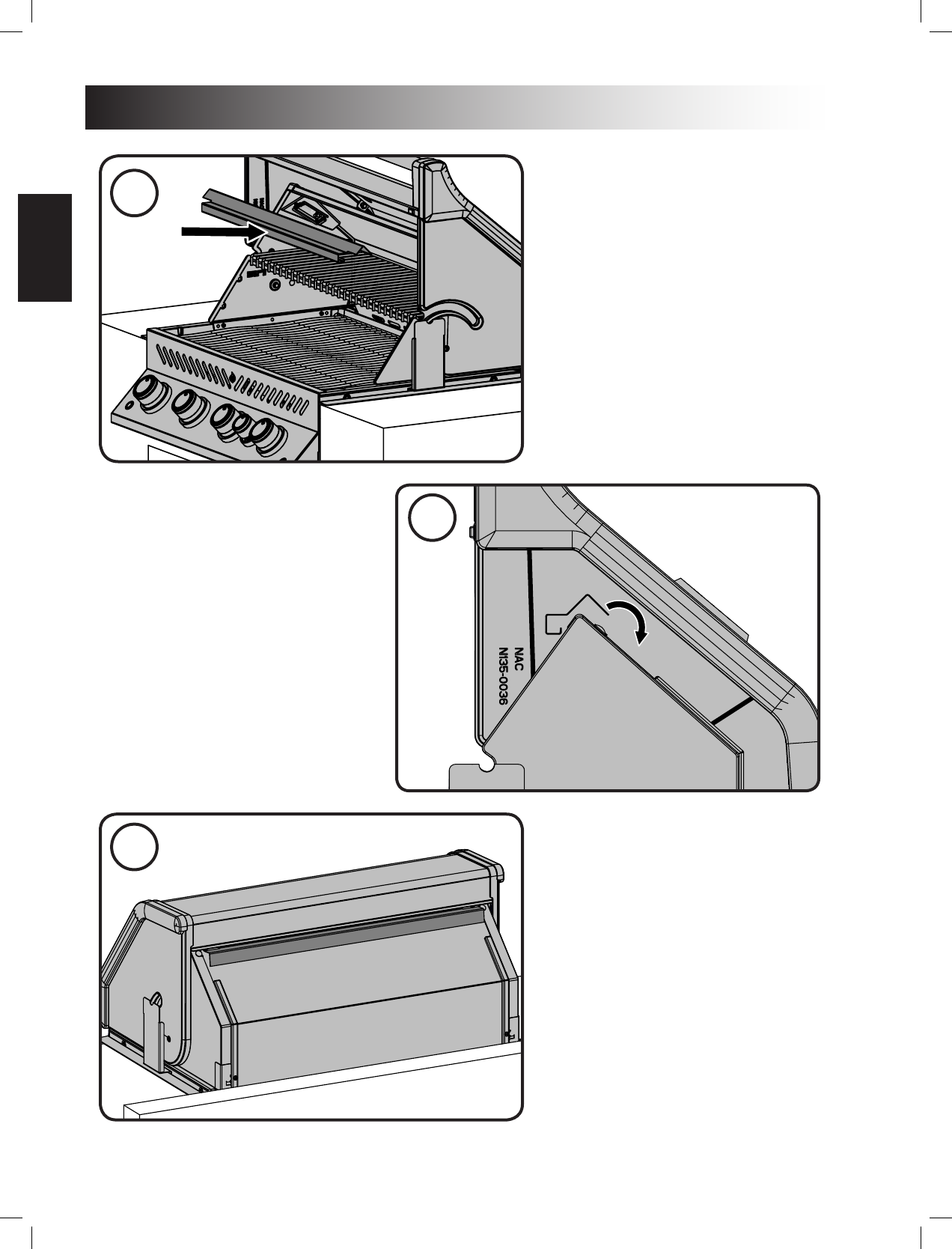 NAC
NI35-0036