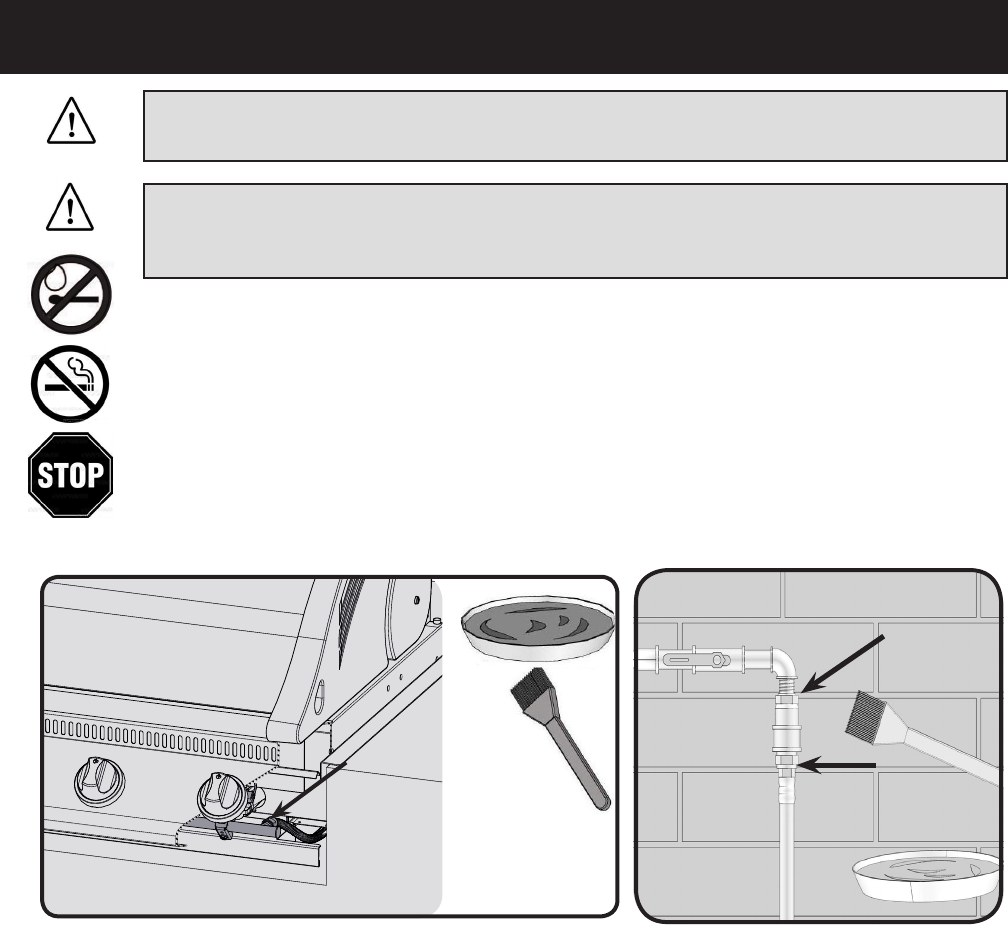 STOP