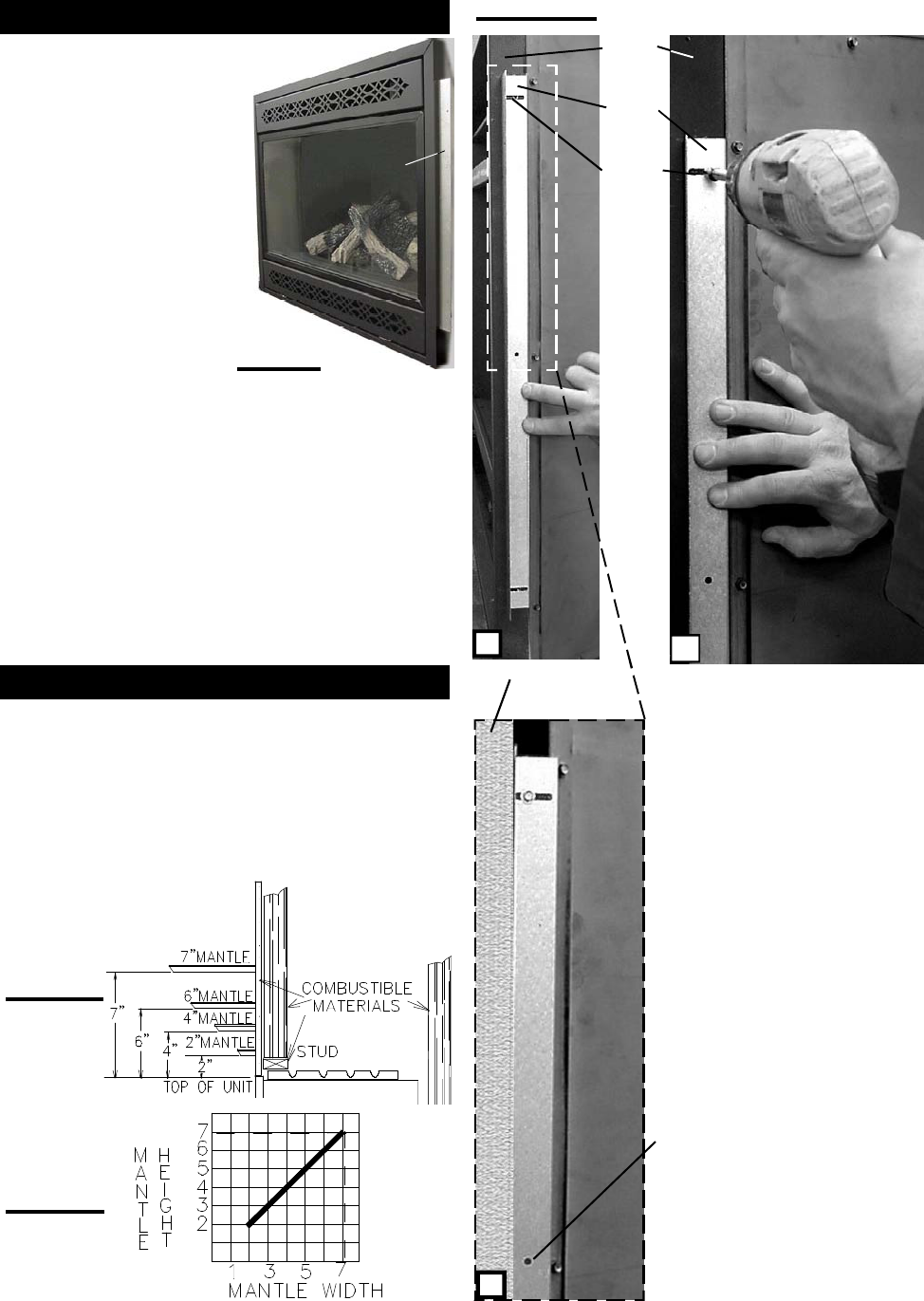 7"MANTLE
6"MANTLE
4"MANTLE
2"MANTLE
COMBUSTIBLE MATERIALS
STUD
7"
6"
4"
2"
TOP OF UNIT

MANTLE HEIGHT
7
6
5
4
3
2
1
3
5
7
MANTLE WIDTH