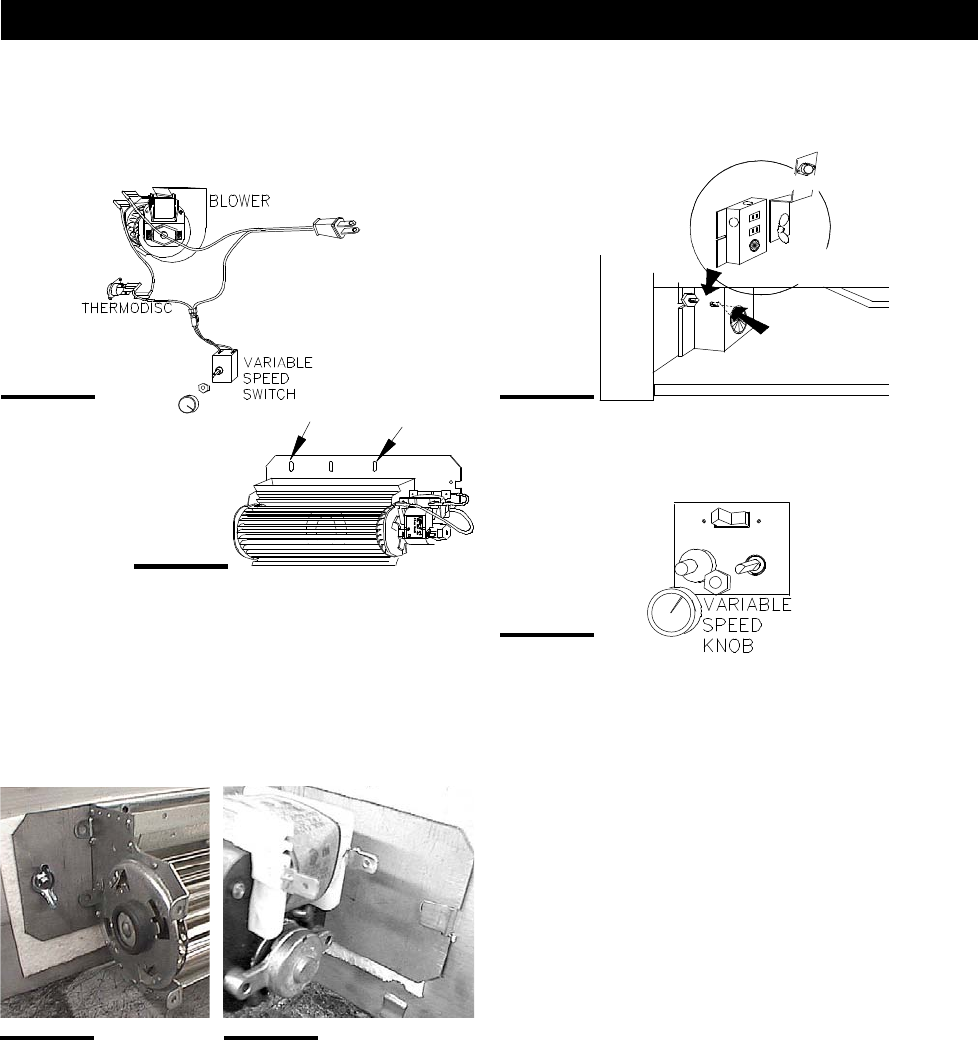 BLOWER

THERMODISC

VARIABLE SPEED SWITCH

VARIABLE SPEED KNOB