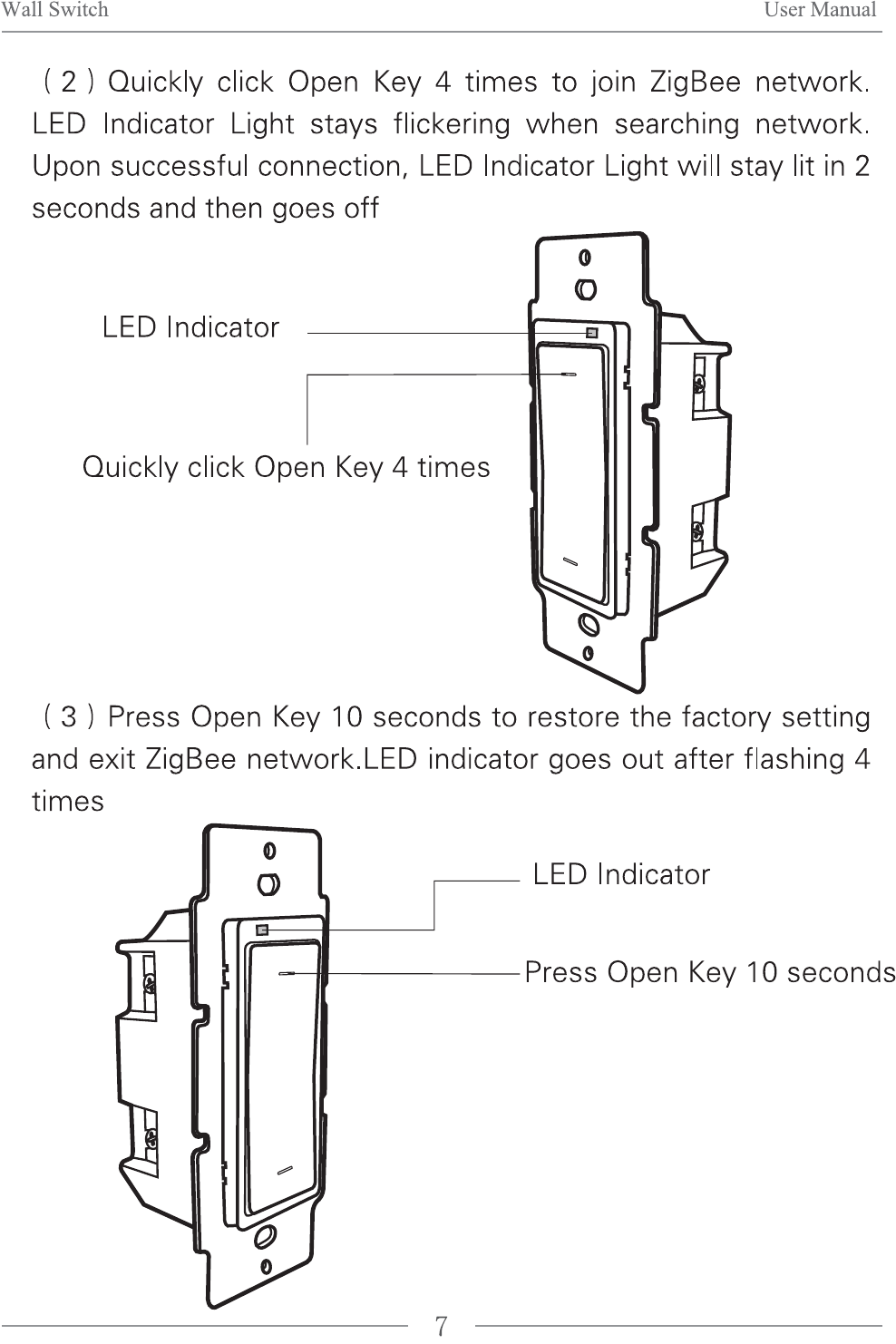 Wall Switch User Manual

（2）Quickly click Open Key 4 times to join ZigBee network. LED Indicator Light stays flickering when searching network. Upon successful connection, LED Indicator Light will stay lit in 2 seconds and then goes off

LED Indicator

Quickly click Open Key 4 times

（3）Press Open Key 10 seconds to restore the factory setting and exit ZigBee network.LED indicator goes out after flashing 4 times

LED Indicator

Press Open Key 10 seconds

7