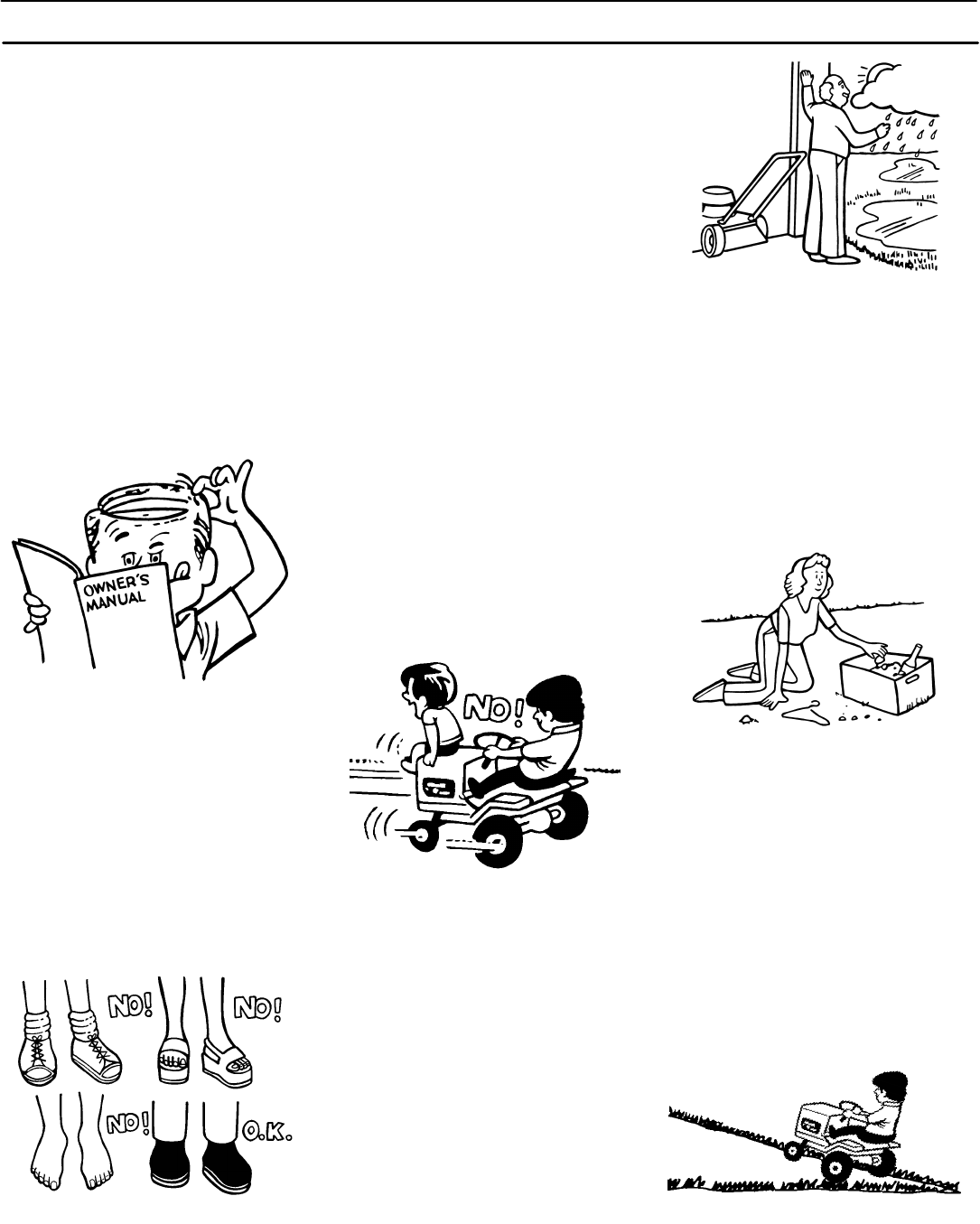 OWNER'S MANUAL

NO!

NO!

NO!

NO!

O.K.