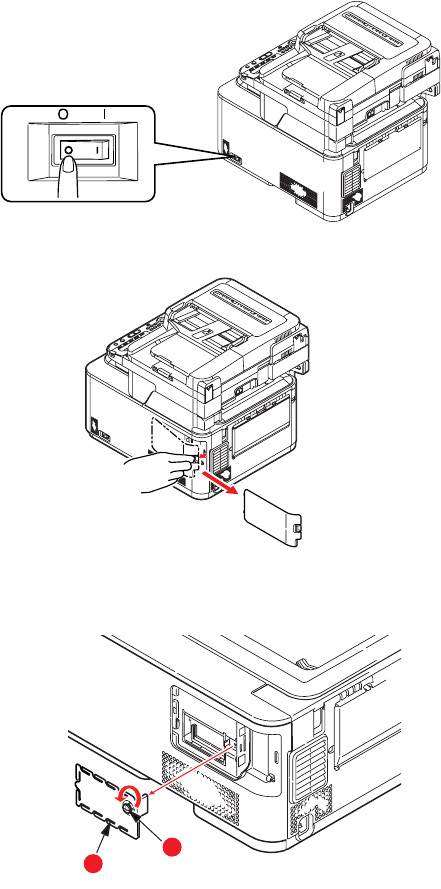 O I