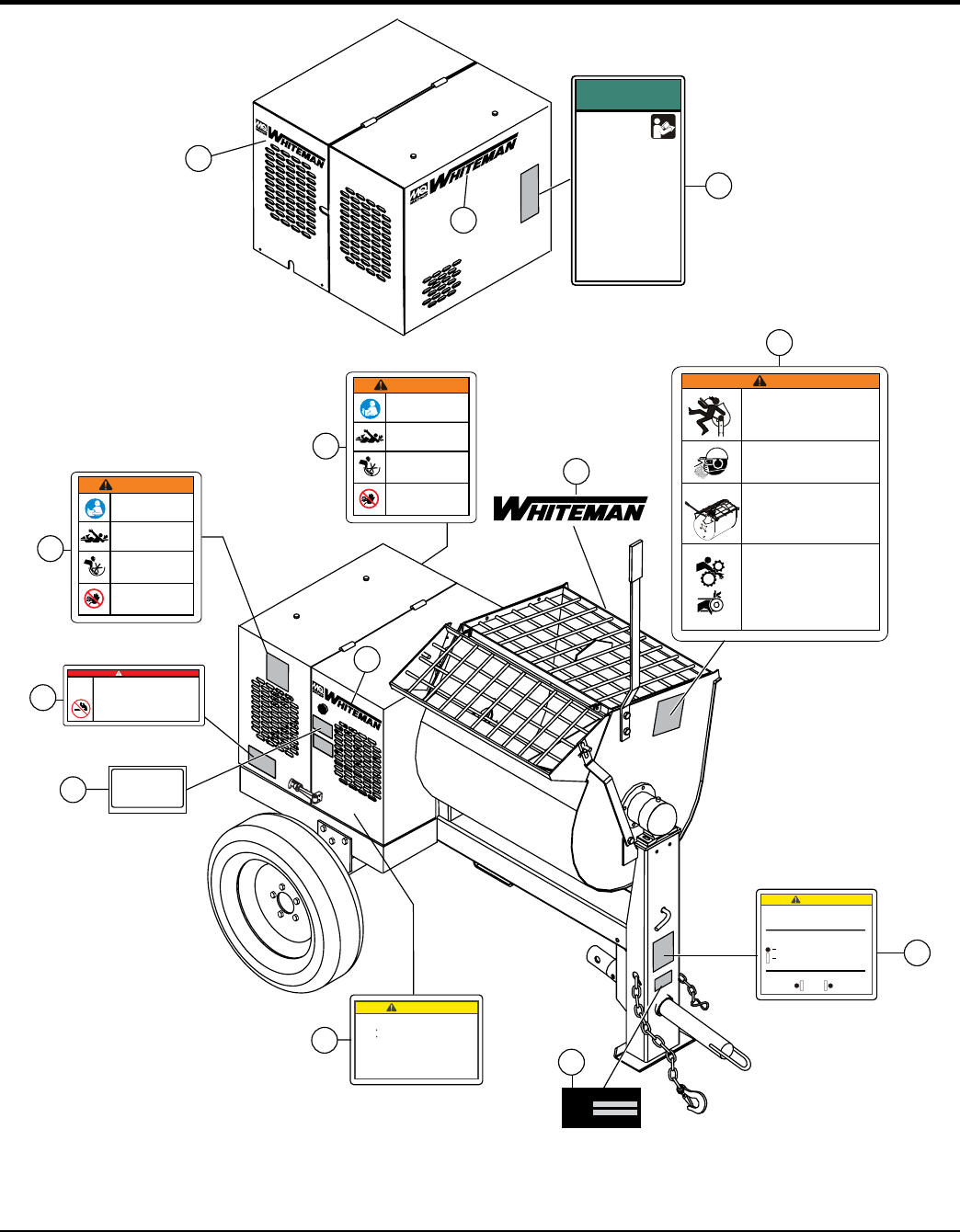 MQ WHITEMAN

MQ WHITEMAN

WHITEMAN

MQ WHITEMAN