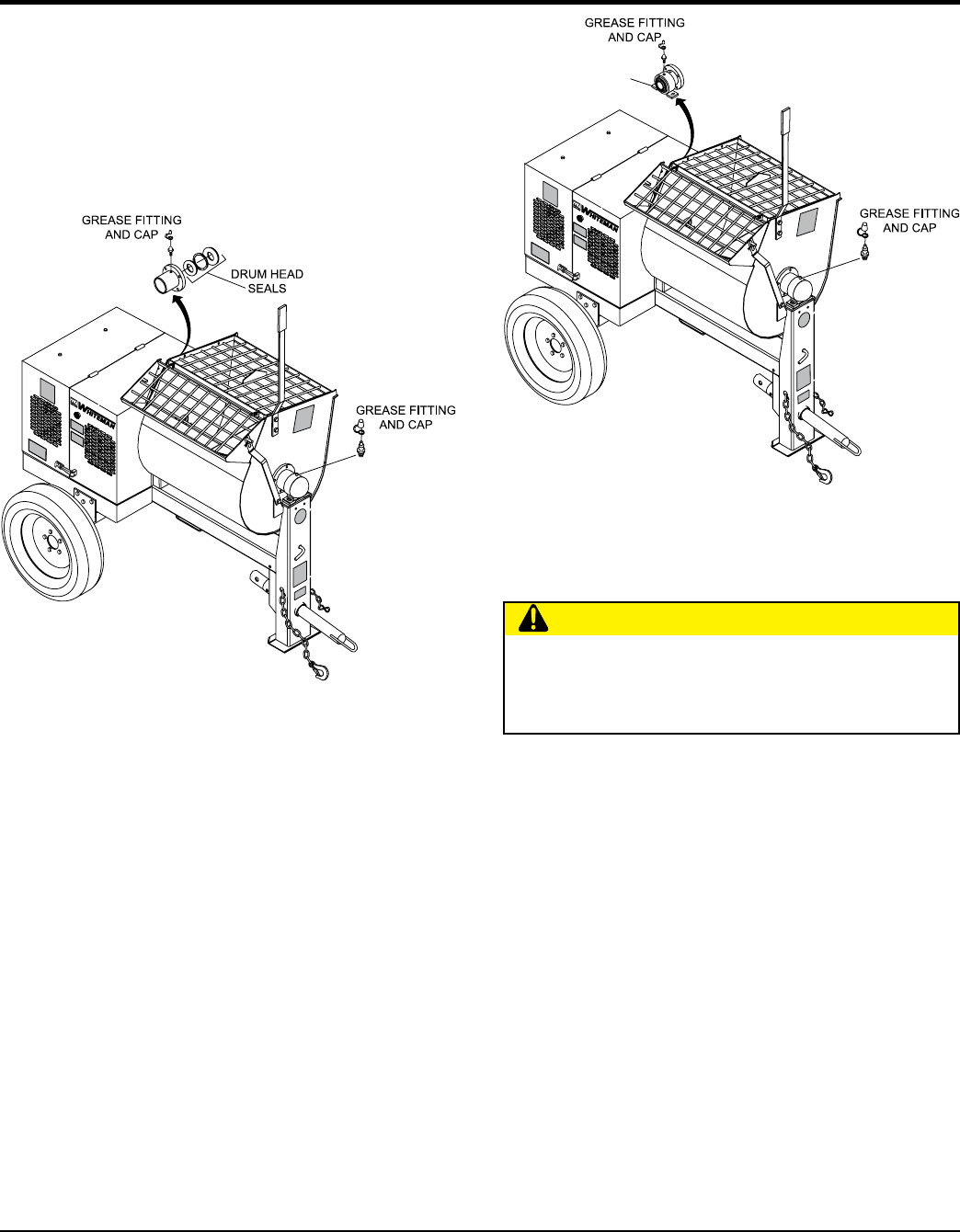 GREASE FITTING AND CAP

DRUM HEAD SEALS

WHITEMAN

GREASE FITTING AND CAP

GREASE FITTING AND CAP

WHITEMAN

GREASE FITTING AND CAP