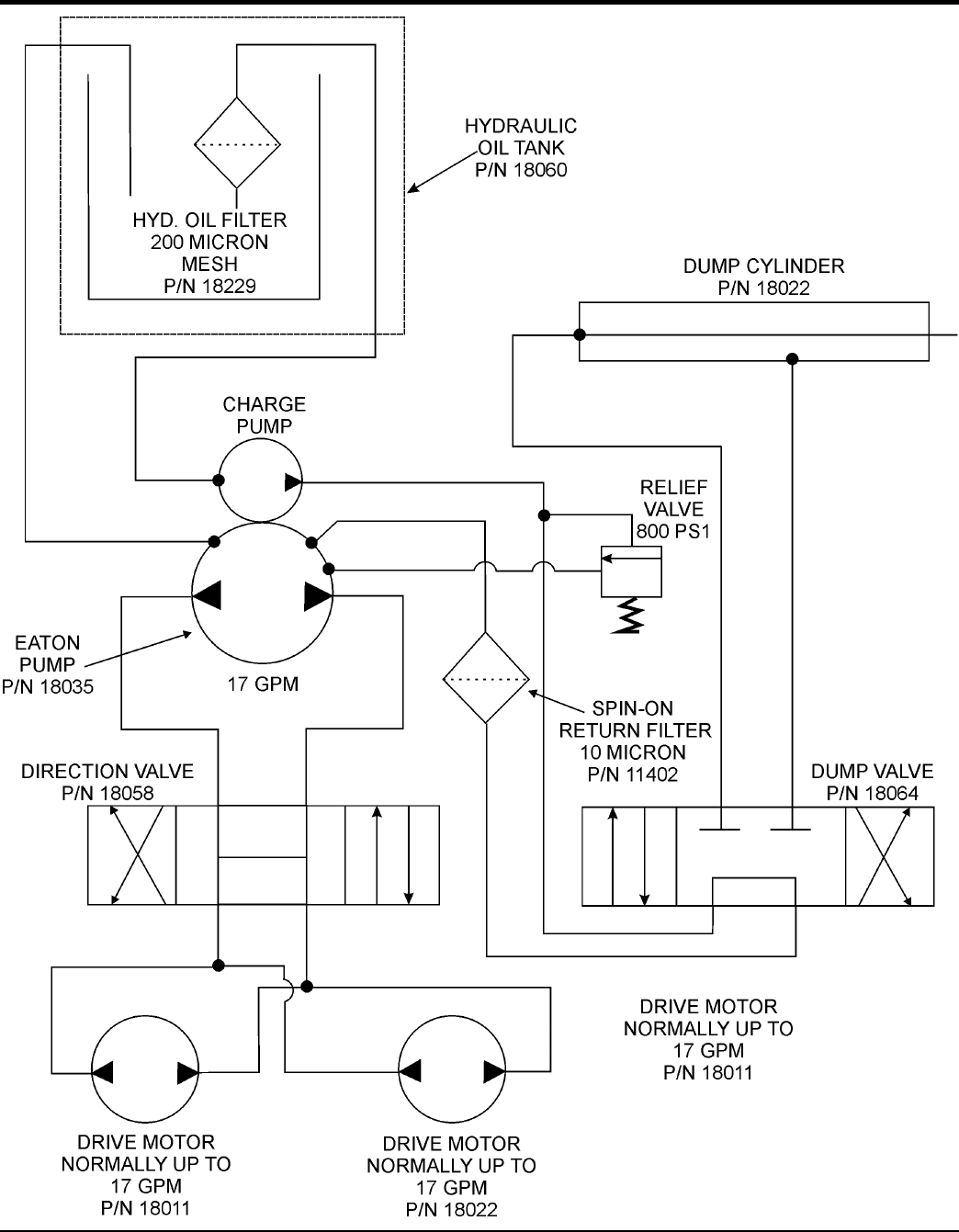 HYDRAULIC OIL TANK P/N 18060

HYD. OIL FILTER 200 MICRON MESH P/N 18229

DUMP CYLINDER P/N 18022

CHARGE PUMP

RELIEF VALVE 800 PS1

EATON PUMP P/N 18035

17 GPM

SPIN-ON RETURN FILTER 10 MICRON P/N 11402

DIRECTION VALVE P/N 18058

DUMP VALVE P/N 18064

DRIVE MOTOR NORMALLY UP TO 17 GPM P/N 18011

DRIVE MOTOR NORMALLY UP TO 17 GPM P/N 18011

DRIVE MOTOR NORMALLY UP TO 17 GPM P/N 18022