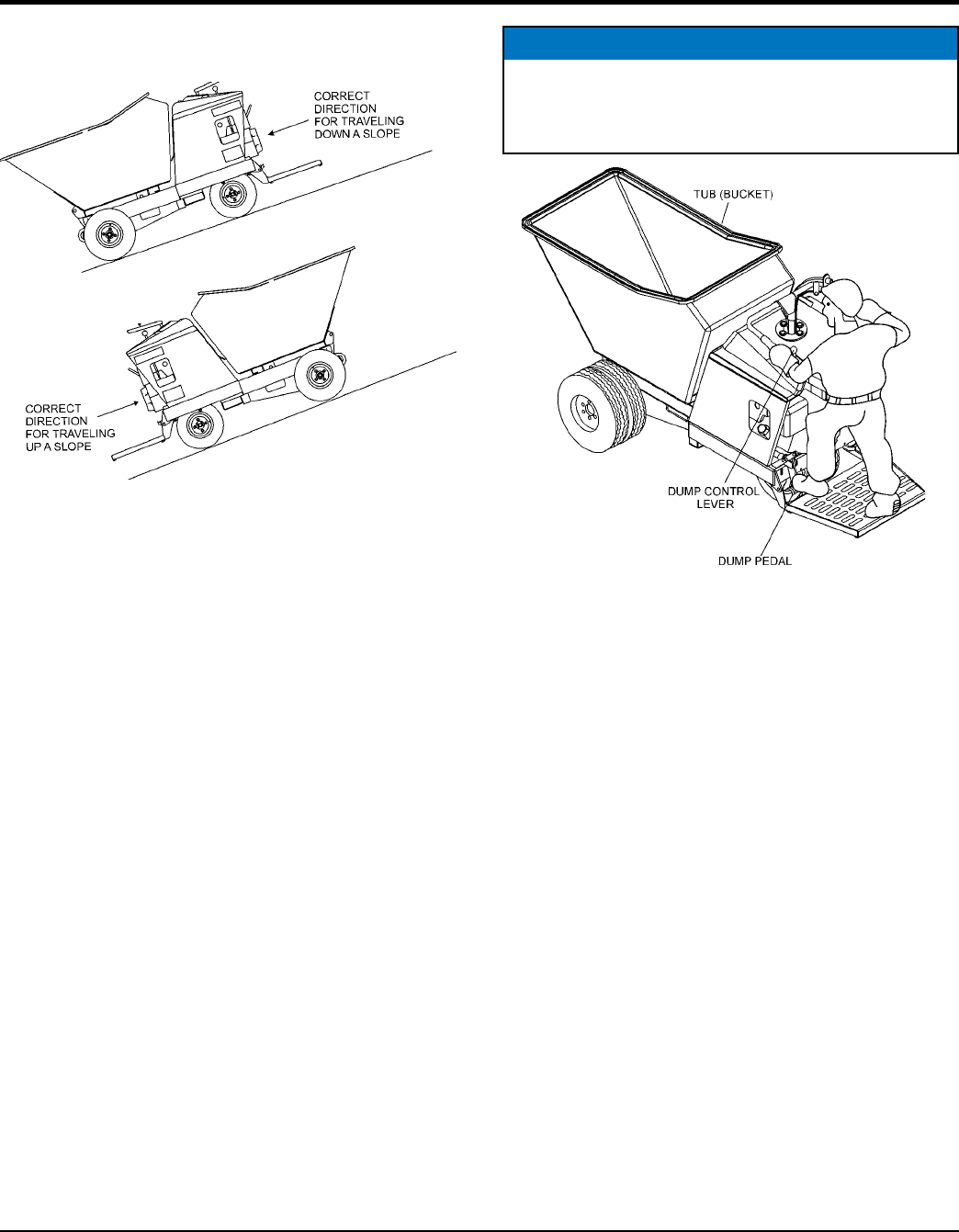 CORRECT DIRECTION FOR TRAVELING DOWN A SLOPE

CORRECT DIRECTION FOR TRAVELING UP A SLOPE

TUB (BUCKET)

DUMP CONTROL LEVER

DUMP PEDAL