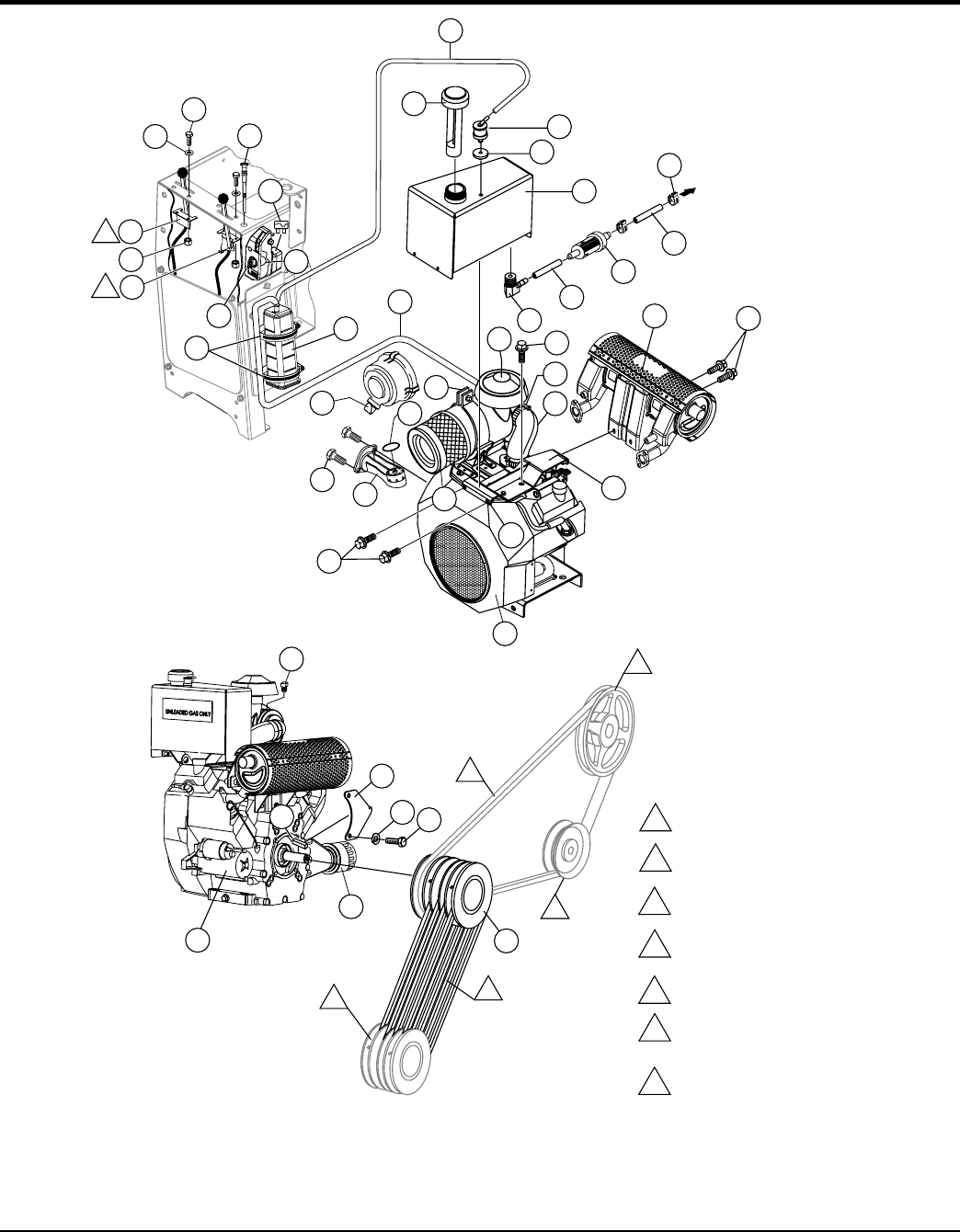 UNLEADED GAS ONLY