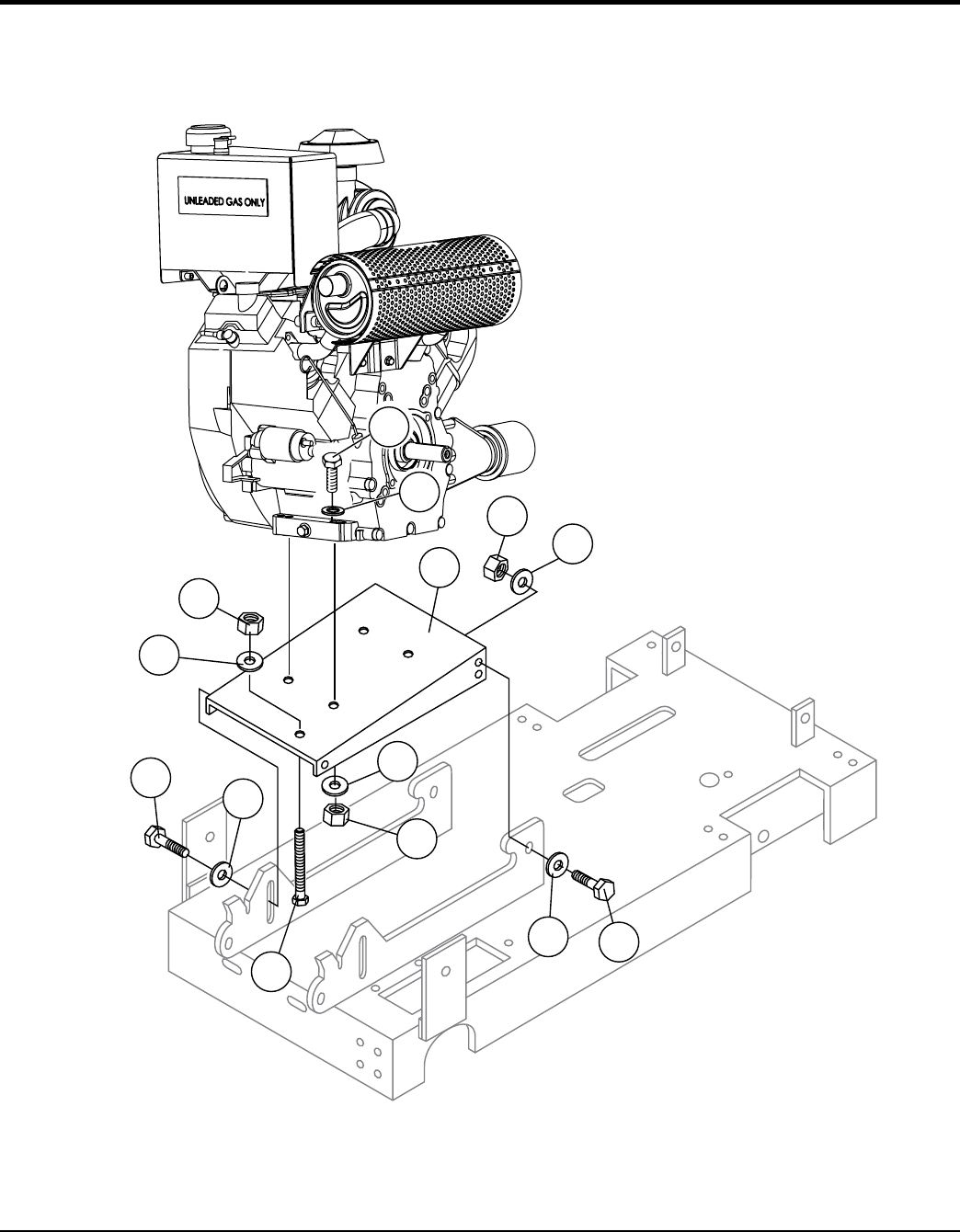 UNLEADED GAS ONLY