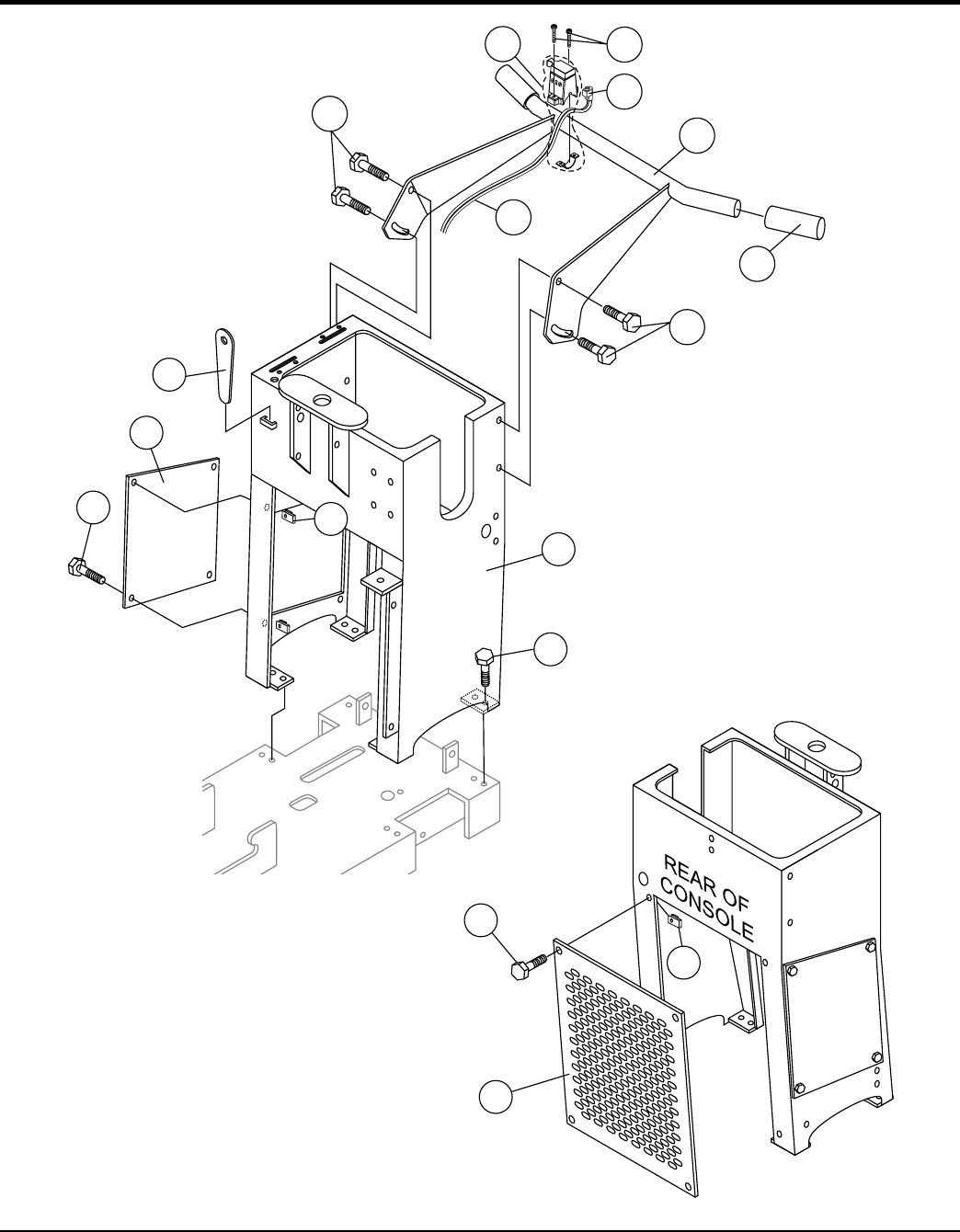 REAR OF CONSOLE