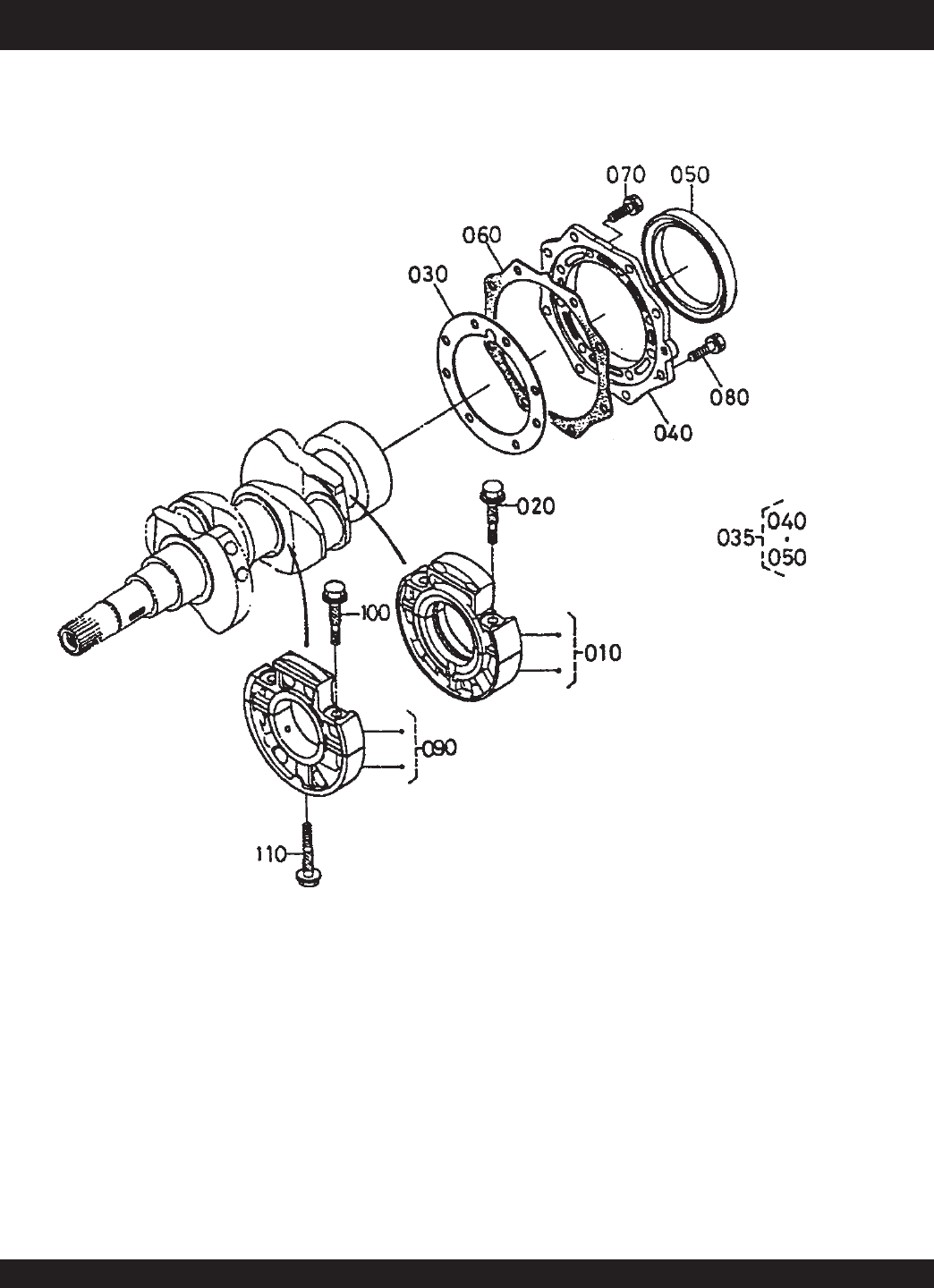 070
050
060
030
080
040
020
035
040
050
100
010
090
110