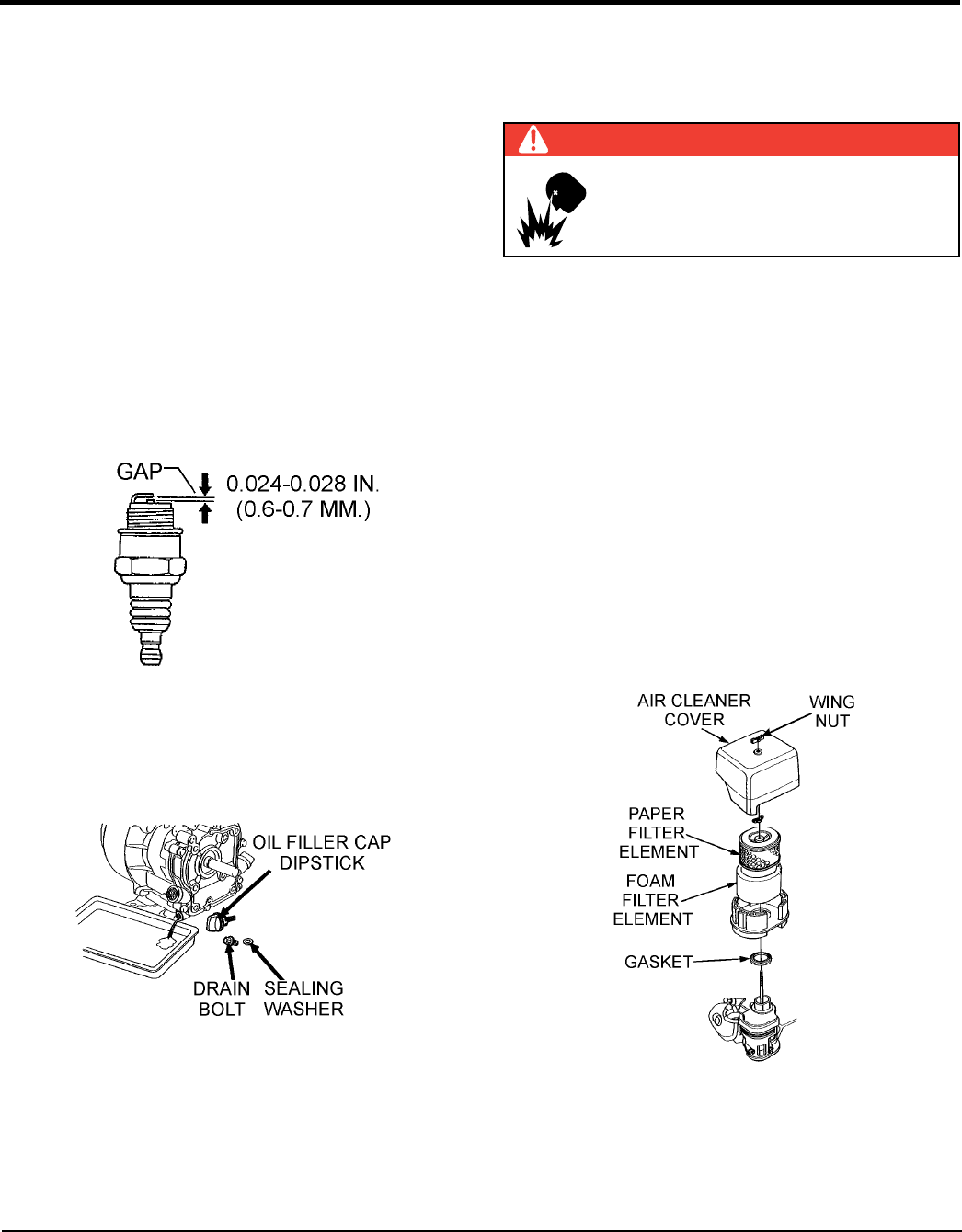 GAP
0.024-0.028 IN.
(0.6-0.7 MM.)

OIL FILLER CAP
DIPSTICK
DRAIN
BOLT
SEALING
WASHER

AIR CLEANER
COVER
WING
NUT
PAPER
FILTER
ELEMENT
FOAM
FILTER
ELEMENT
GASKET